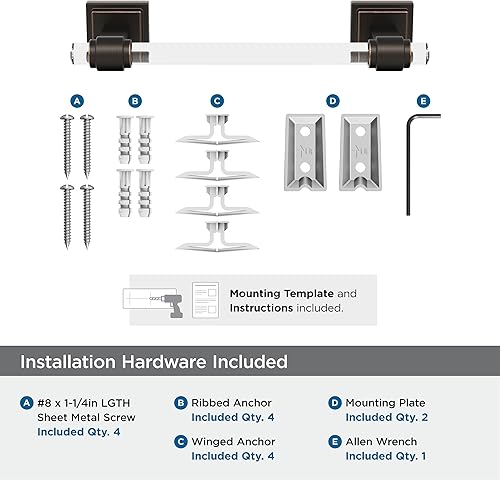 A B C D E

Mounting Template and Instructions included.

Installation Hardware Included

A #8 x 1-1/4in LGTH Sheet Metal Screw Included Qty. 4

B Ribbed Anchor Included Qty. 4

C Winged Anchor Included Qty. 4

D Mounting Plate Included Qty. 2

E Allen Wrench Included Qty. 1