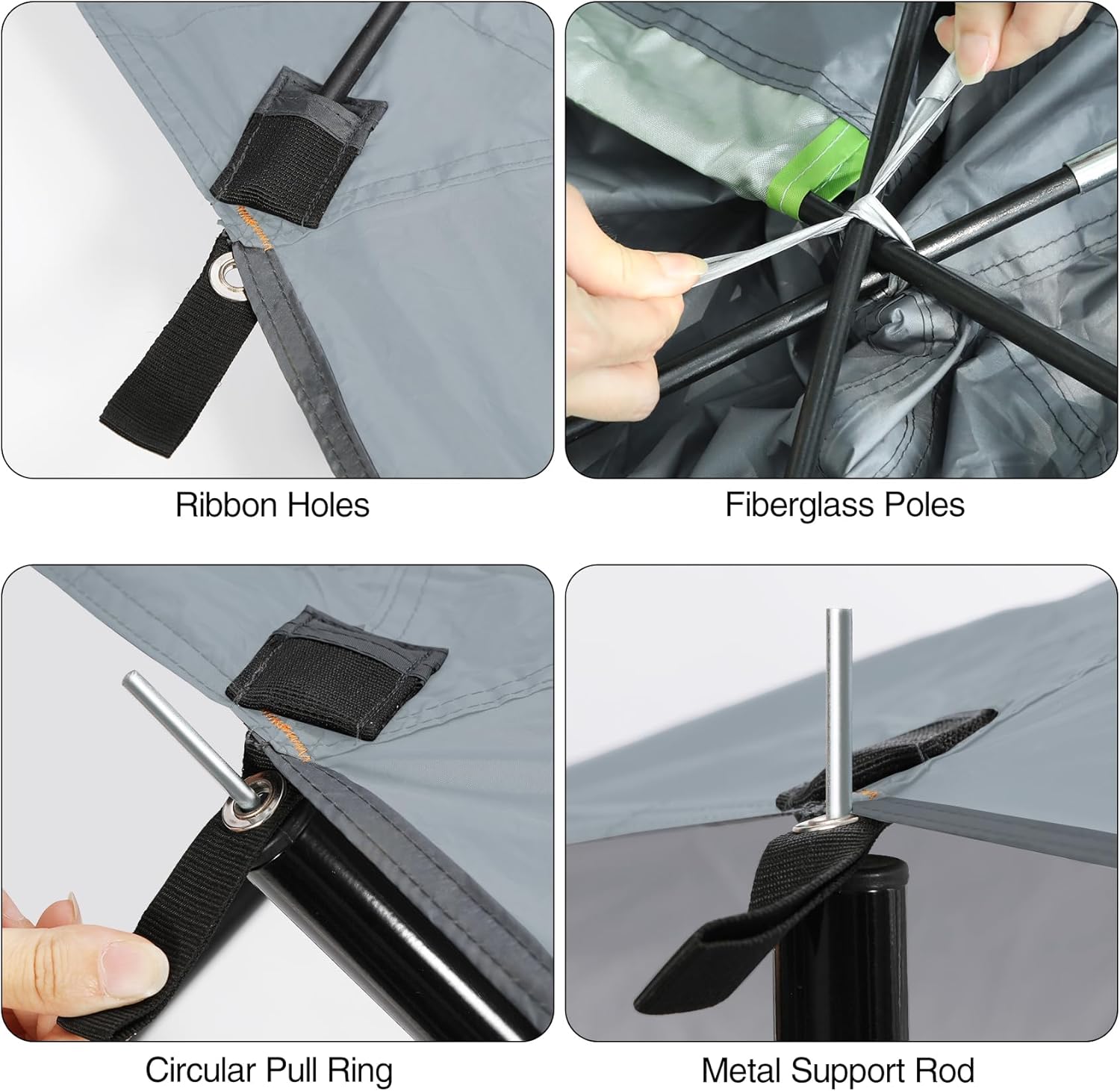 Ribbon Holes

Fiberglass Poles

Circular Pull Ring

Metal Support Rod