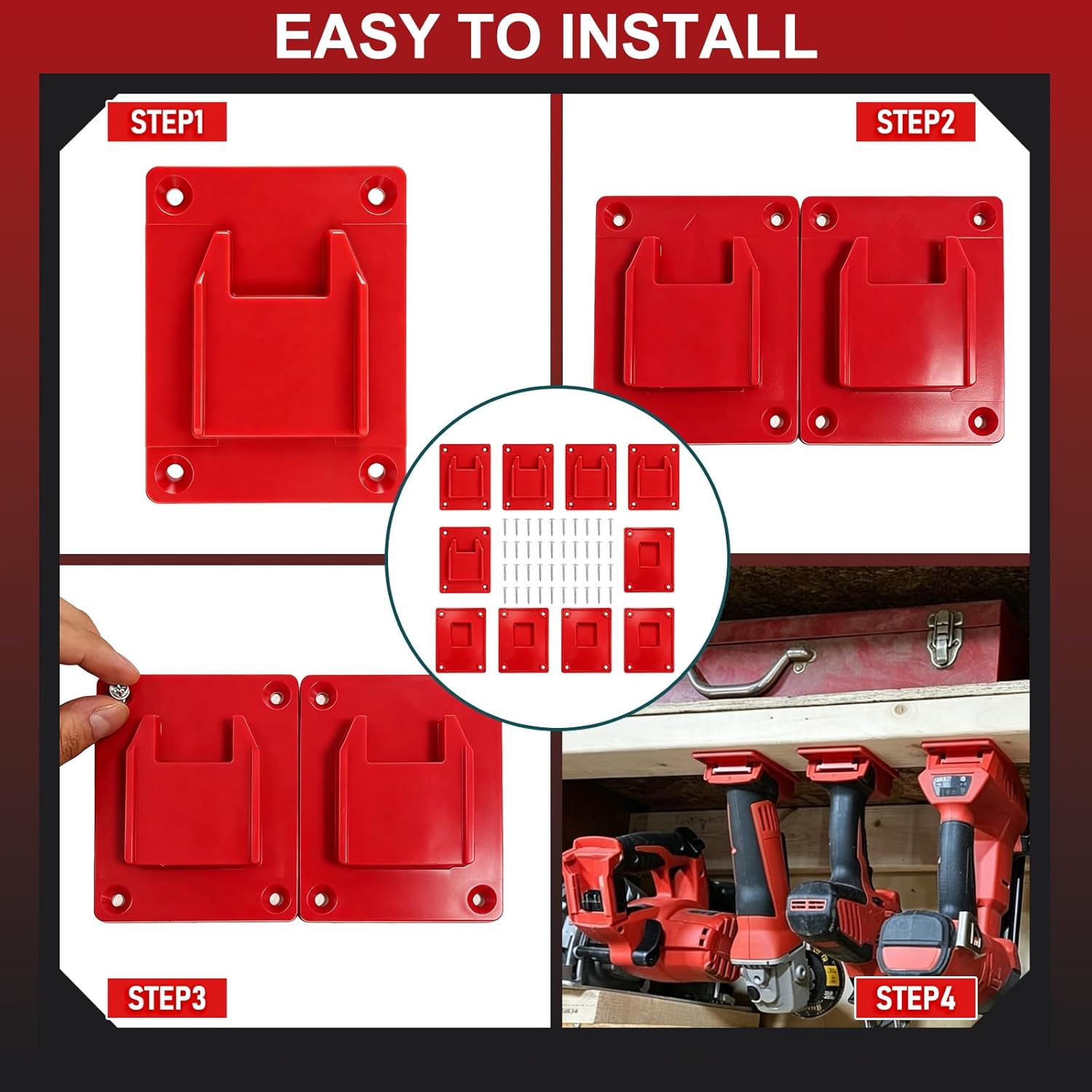 EASY TO INSTALL

STEP1

STEP2

STEP3

STEP4