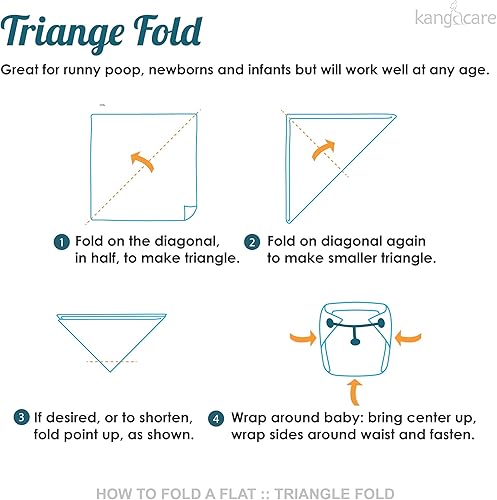 Triange Fold

kangacare

Great for runny poop, newborns and infants but will work well at any age.

1 Fold on the diagonal, in half, to make triangle.

2 Fold on diagonal again to make smaller triangle.

3 If desired, or to shorten, fold point up, as shown.

4 Wrap around baby: bring center up, wrap sides around waist and fasten.

HOW TO FOLD A FLAT :: TRIANGLE FOLD