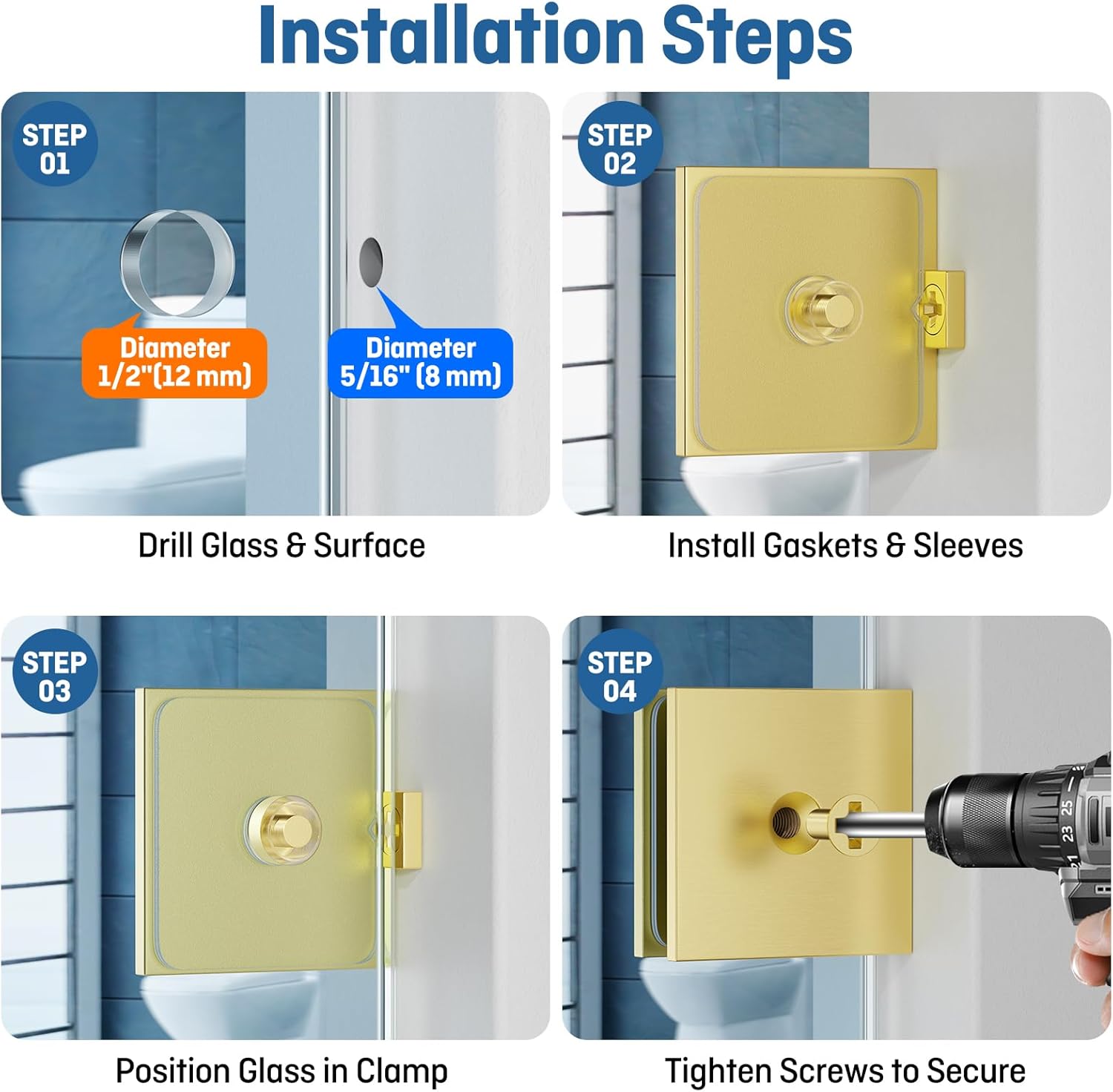 Installation Steps

STEP 01

Diameter 1/2"(12 mm)

Diameter 5/16" (8 mm)

Drill Glass & Surface

STEP 02

Install Gaskets & Sleeves

STEP 03

Position Glass in Clamp

STEP 04

25 23 21

Tighten Screws to Secure