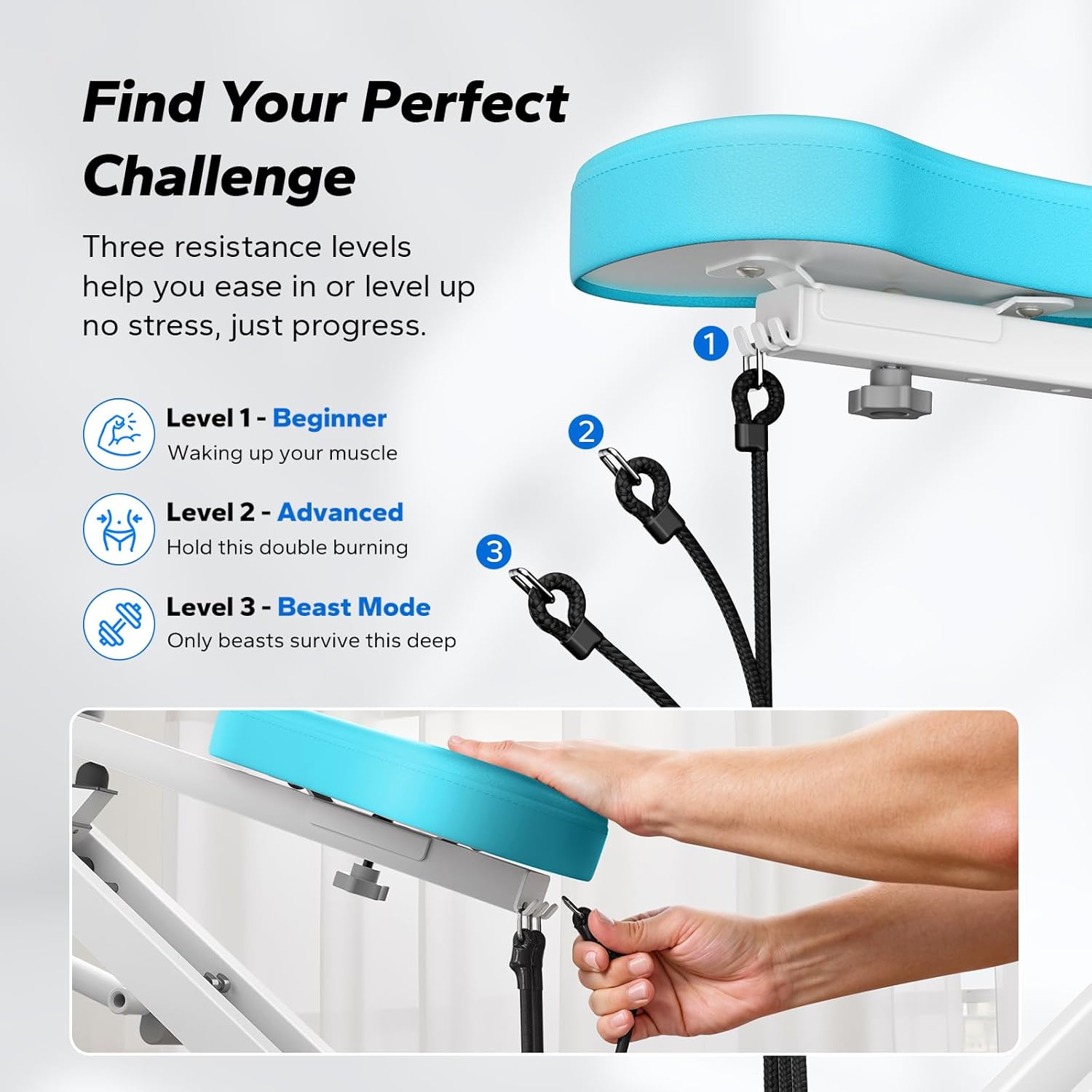 Find Your Perfect Challenge

Three resistance levels help you ease in or level up no stress, just progress.

Level 1 - Beginner
Waking up your muscle

Level 2 - Advanced
Hold this double burning

Level 3 - Beast Mode
Only beasts survive this deep

1

2

3