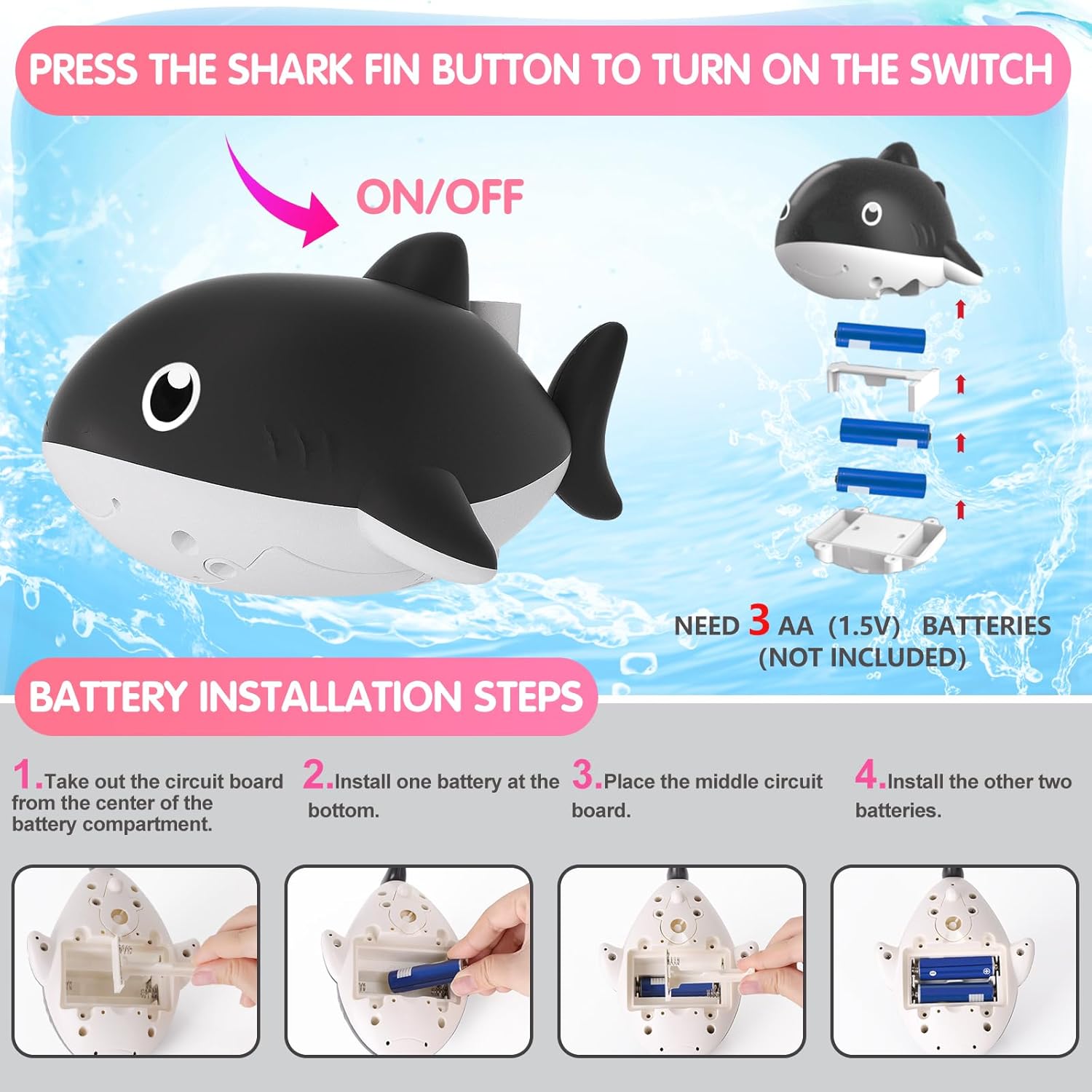 PRESS THE SHARK FIN BUTTON TO TURN ON THE SWITCH

ON/OFF

NEED 3 AA (1.5V) BATTERIES (NOT INCLUDED)

BATTERY INSTALLATION STEPS

1.Take out the circuit board from the center of the battery compartment.

2.Install one battery at the bottom.

3.Place the middle circuit board.

4.Install the other two batteries.