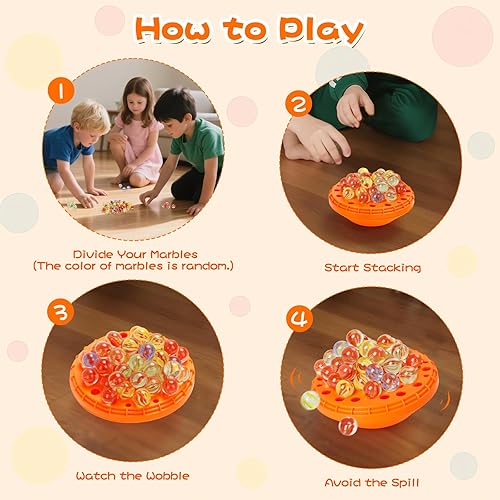 How to Play

1

Divide Your Marbles
(The color of marbles is random.)

2

Start Stacking

3

Watch the Wobble

4

Avoid the Spill