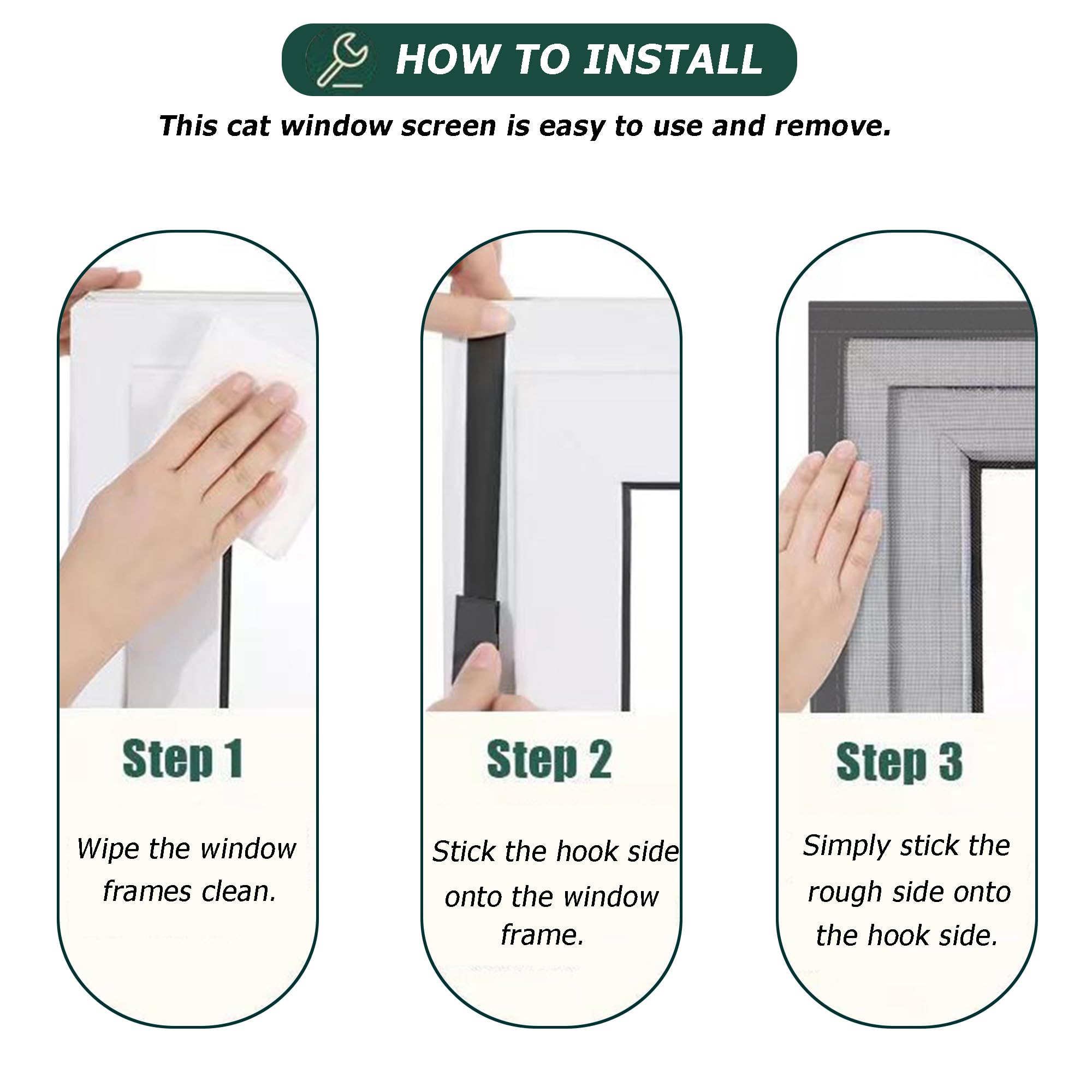 HOW TO INSTALL

This cat window screen is easy to use and remove.

Step 1

Wipe the window frames clean.

Step 2

Stick the hook side onto the window frame.

Step 3

Simply stick the rough side onto the hook side.