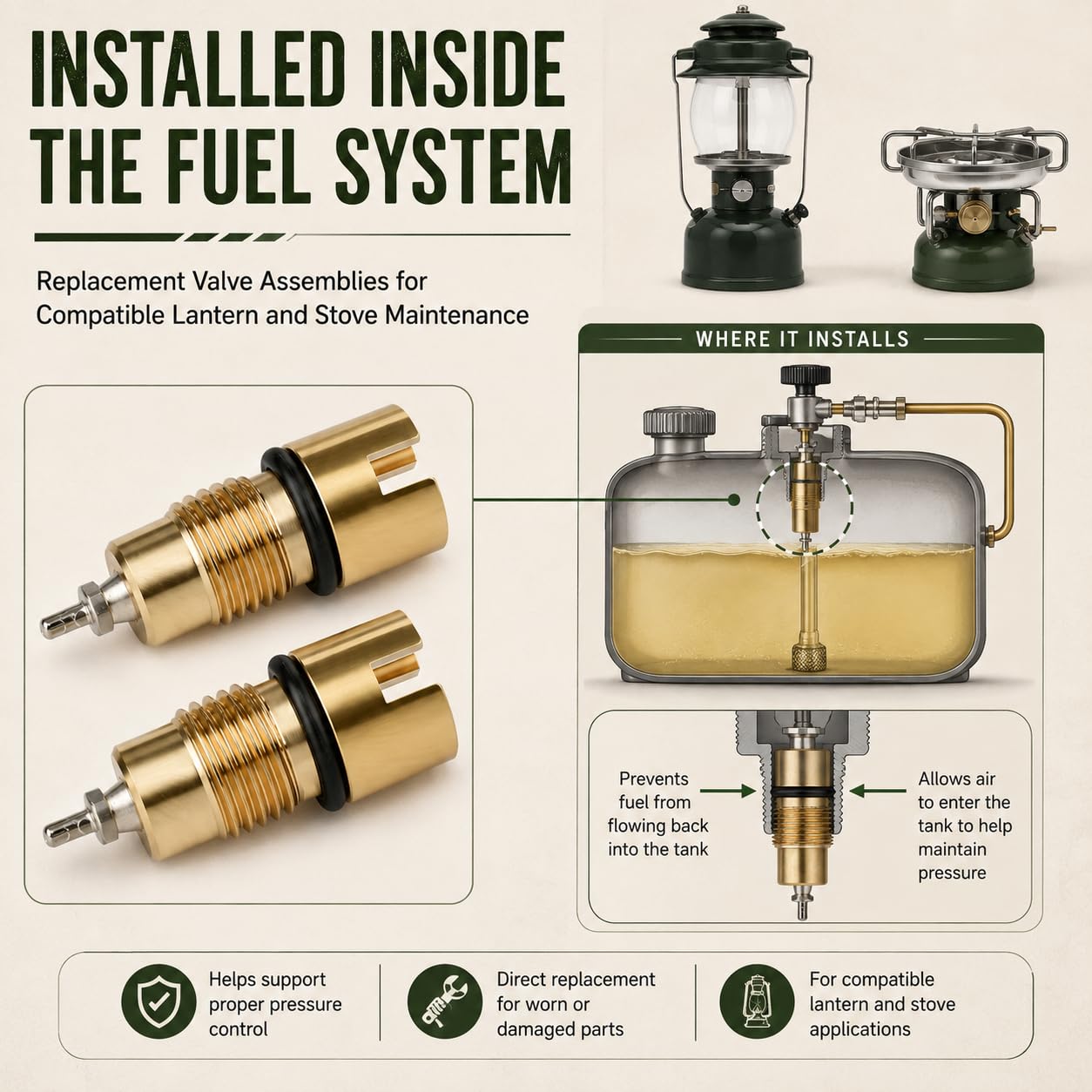 INSTALLED INSIDE THE FUEL SYSTEM

Replacement Valve Assemblies for Compatible Lantern and Stove Maintenance

WHERE IT INSTALLS

Prevents fuel from flowing back into the tank

Allows air to enter the tank to help maintain pressure

Helps support proper pressure control

Direct replacement for worn or damaged parts

For compatible lantern and stove applications