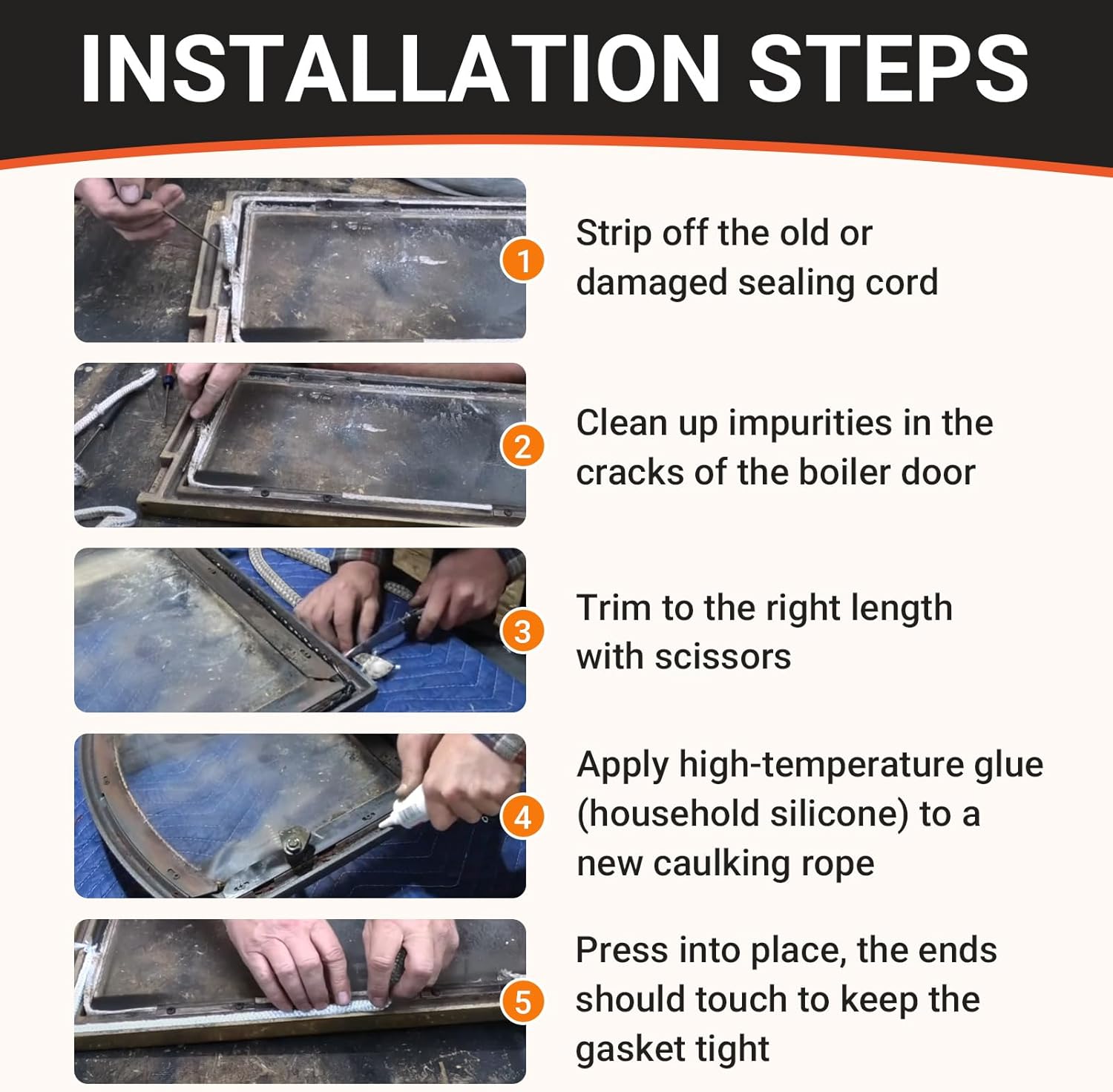 INSTALLATION STEPS

1
Strip off the old or damaged sealing cord

2
Clean up impurities in the cracks of the boiler door

3
Trim to the right length with scissors

4
Apply high-temperature glue (household silicone) to a new caulking rope

5
Press into place, the ends should touch to keep the gasket tight