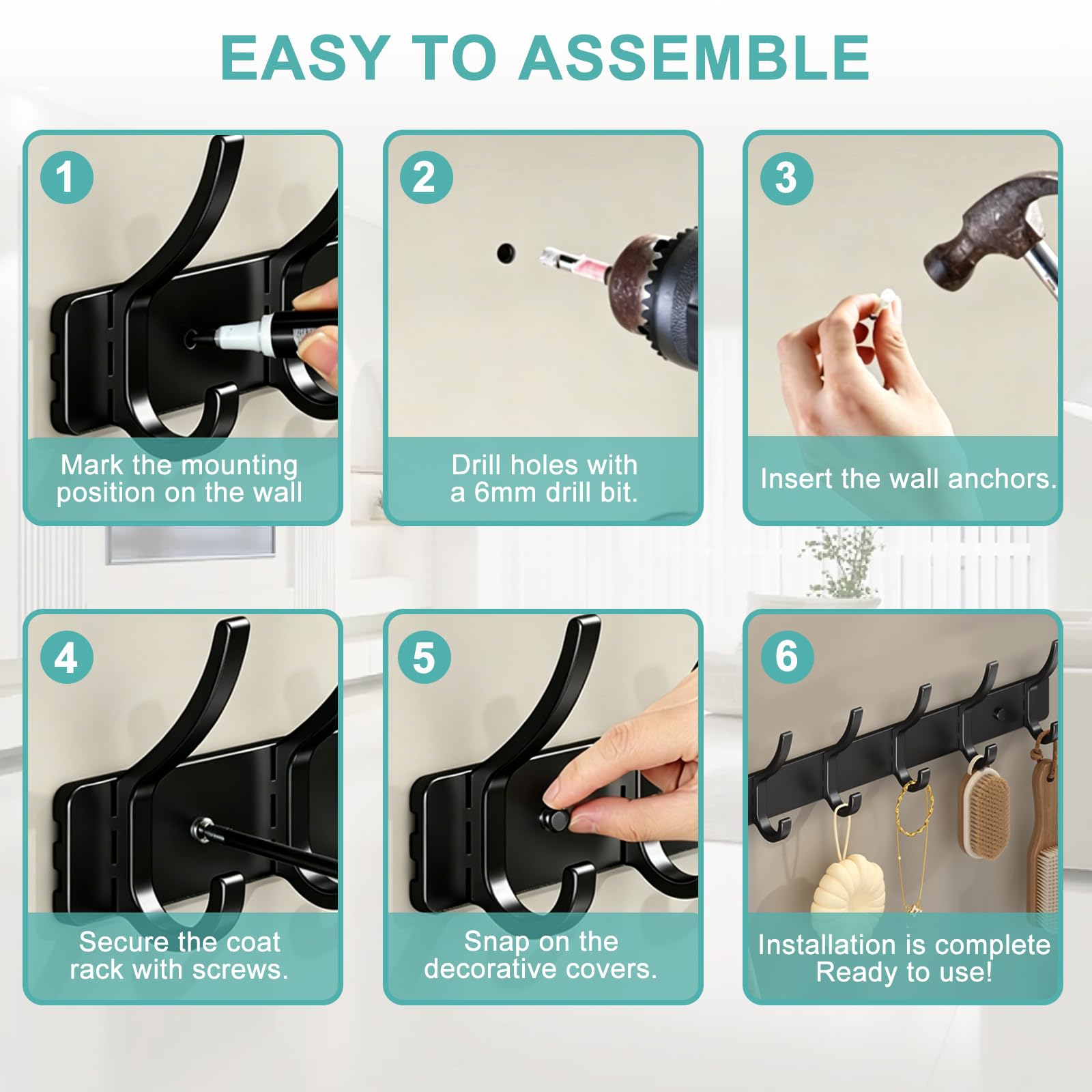 EASY TO ASSEMBLE

1

Mark the mounting position on the wall

2

Drill holes with a 6mm drill bit.

3

Insert the wall anchors.

4

Secure the coat rack with screws.

5

Snap on the decorative covers.

6

Installation is complete Ready to use!