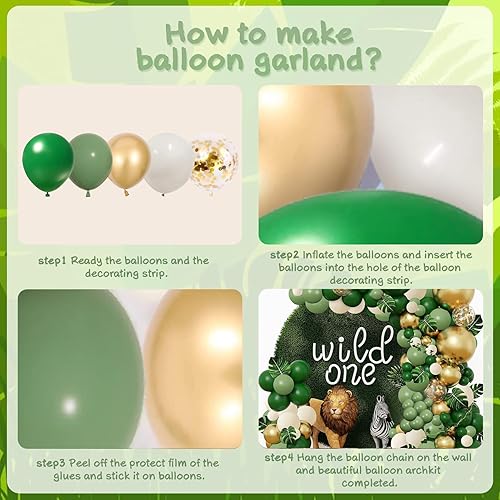 How to make balloon garland?

step1 Ready the balloons and the decorating strip.

step2 Inflate the balloons and insert the balloons into the hole of the balloon decorating strip.

step3 Peel off the protect film of the glues and stick it on balloons.

wild one

step4 Hang the balloon chain on the wall and beautiful balloon archkit completed.