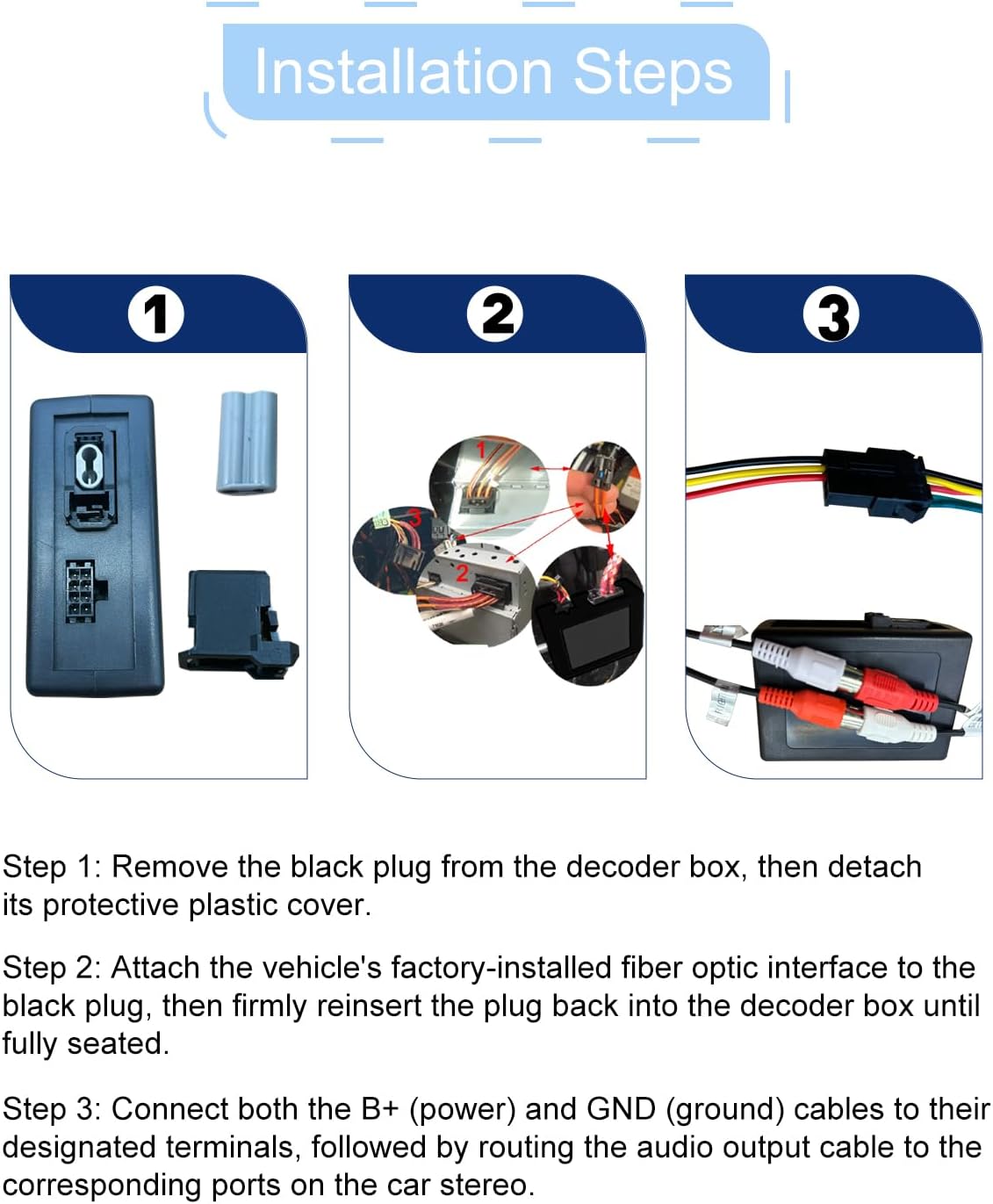 Installation Steps

1

2

1

3

2

3

Step 1: Remove the black plug from the decoder box, then detach its protective plastic cover.

Step 2: Attach the vehicle's factory-installed fiber optic interface to the black plug, then firmly reinsert the plug back into the decoder box until fully seated.

Step 3: Connect both the B+ (power) and GND (ground) cables to their designated terminals, followed by routing the audio output cable to the corresponding ports on the car stereo.