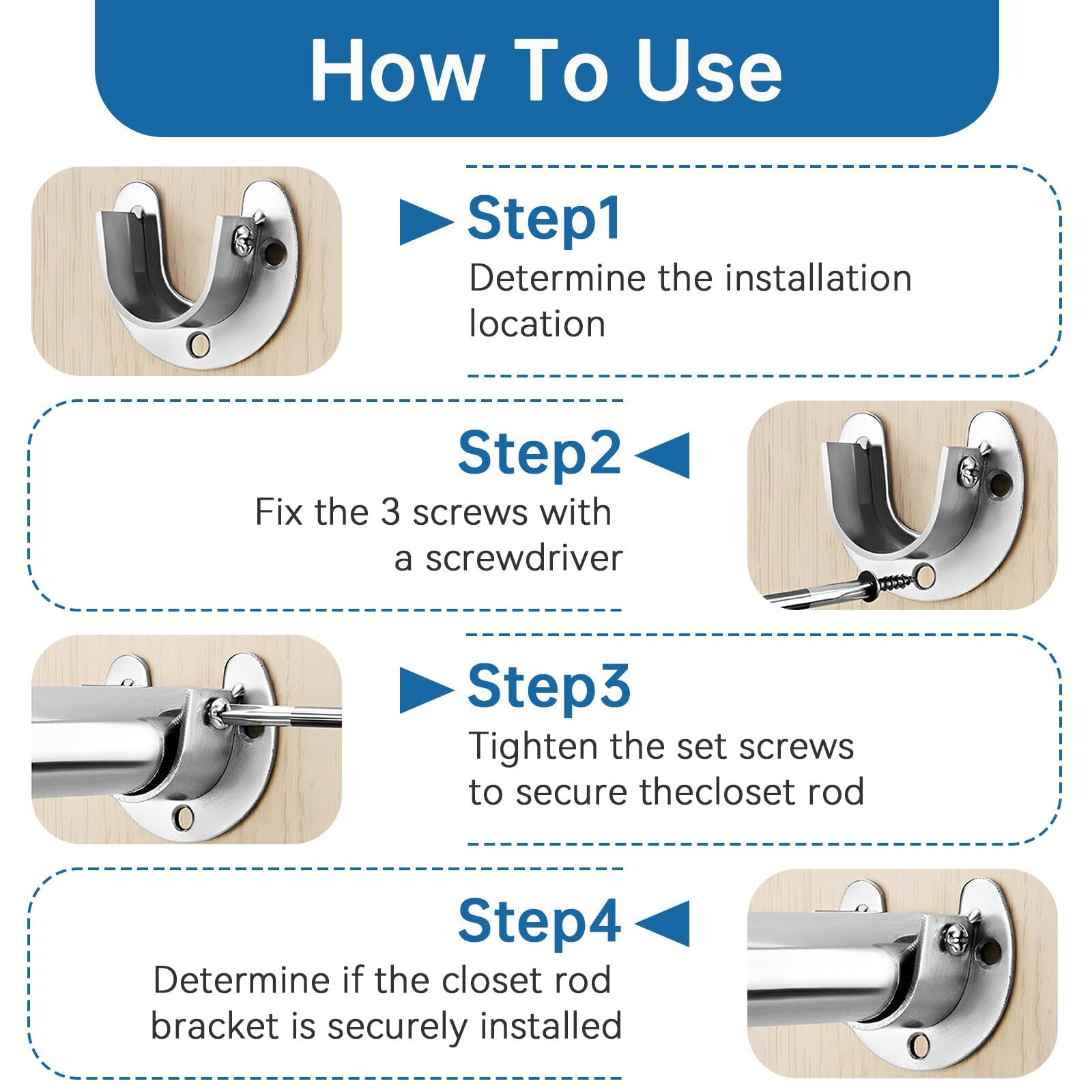 How To Use

Step1
Determine the installation location

Step2
Fix the 3 screws with a screwdriver

Step3
Tighten the set screws to secure thecloset rod

Step4
Determine if the closet rod bracket is securely installed