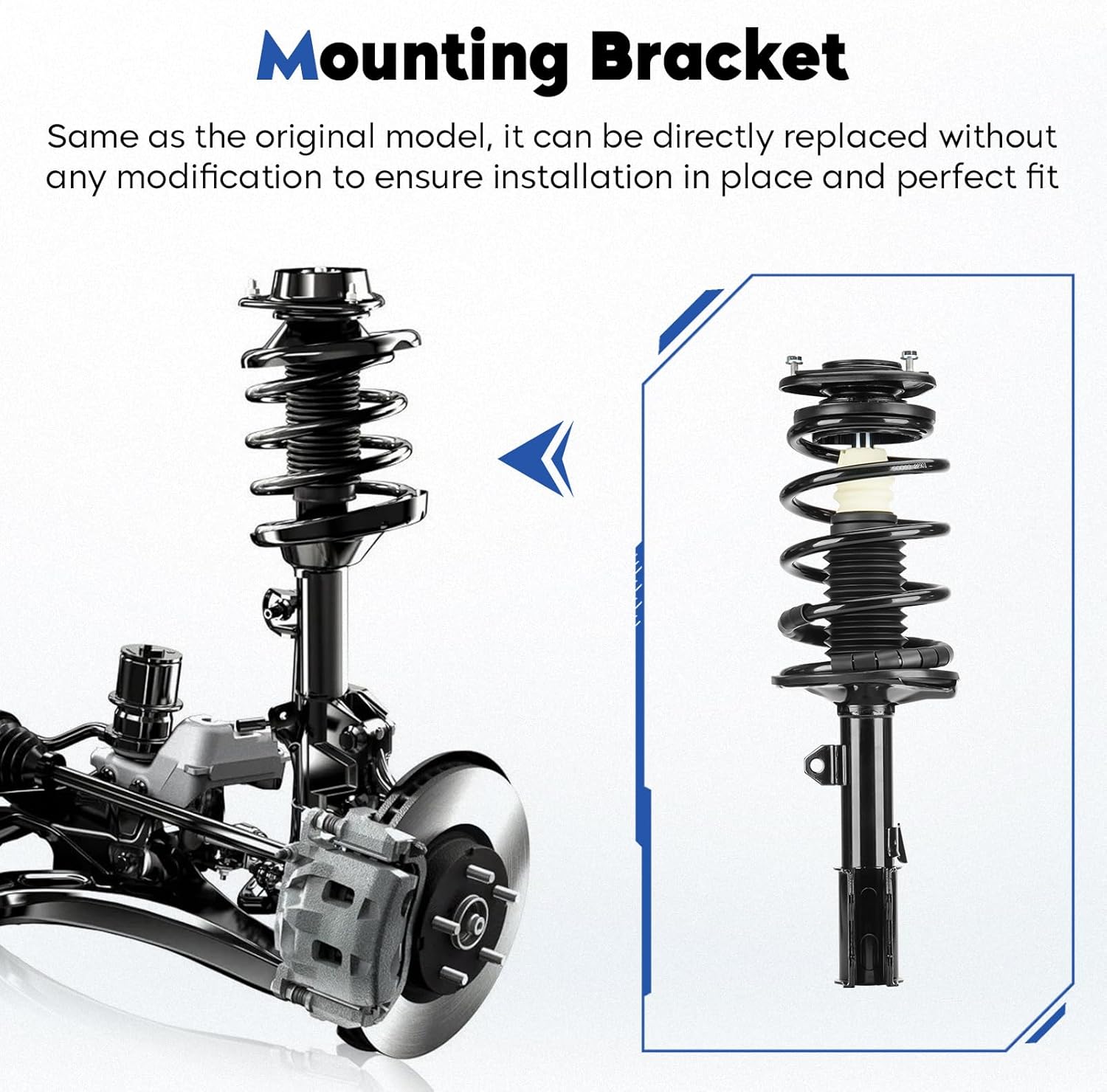 Mounting Bracket

Same as the original model, it can be directly replaced without any modification to ensure installation in place and perfect fit