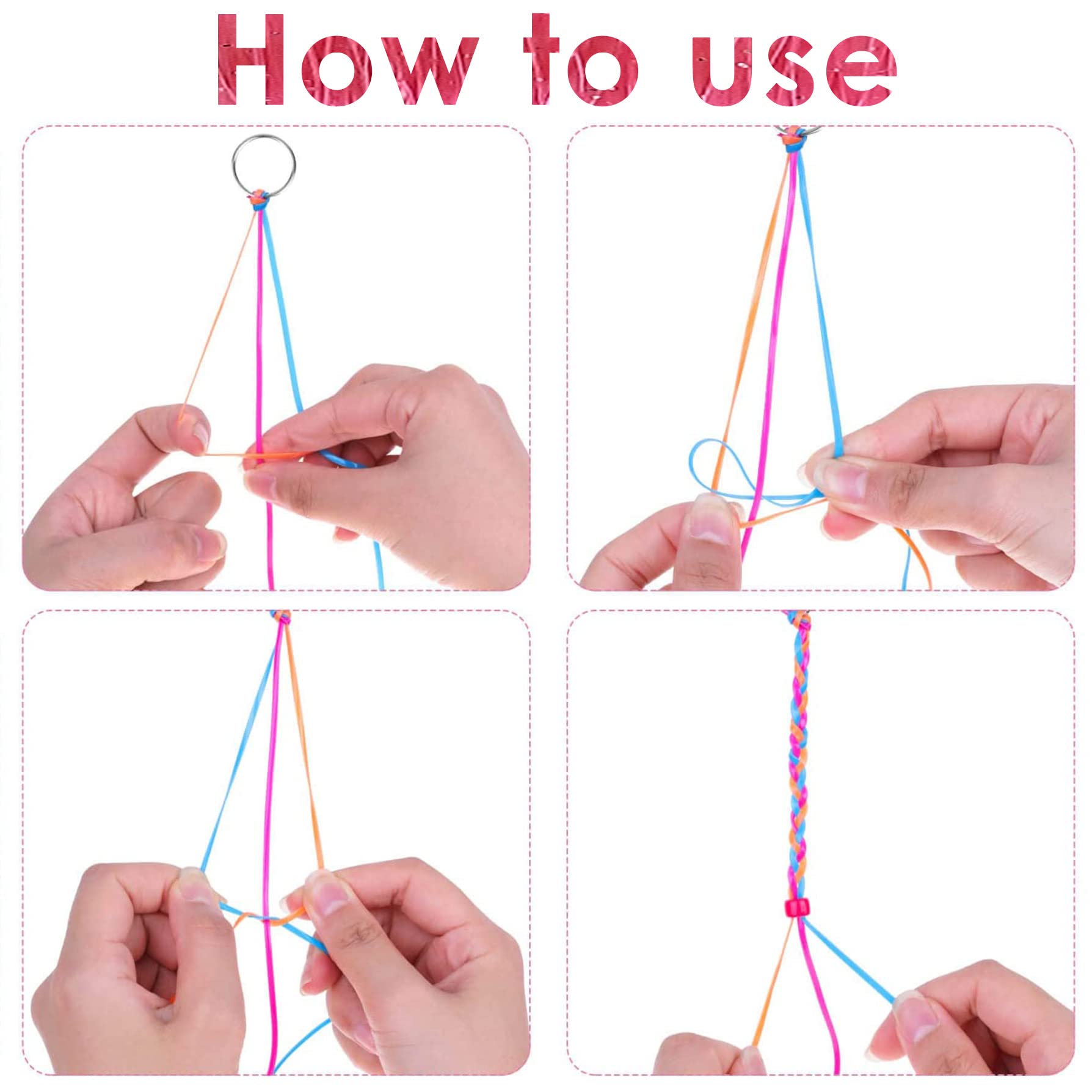 How to use