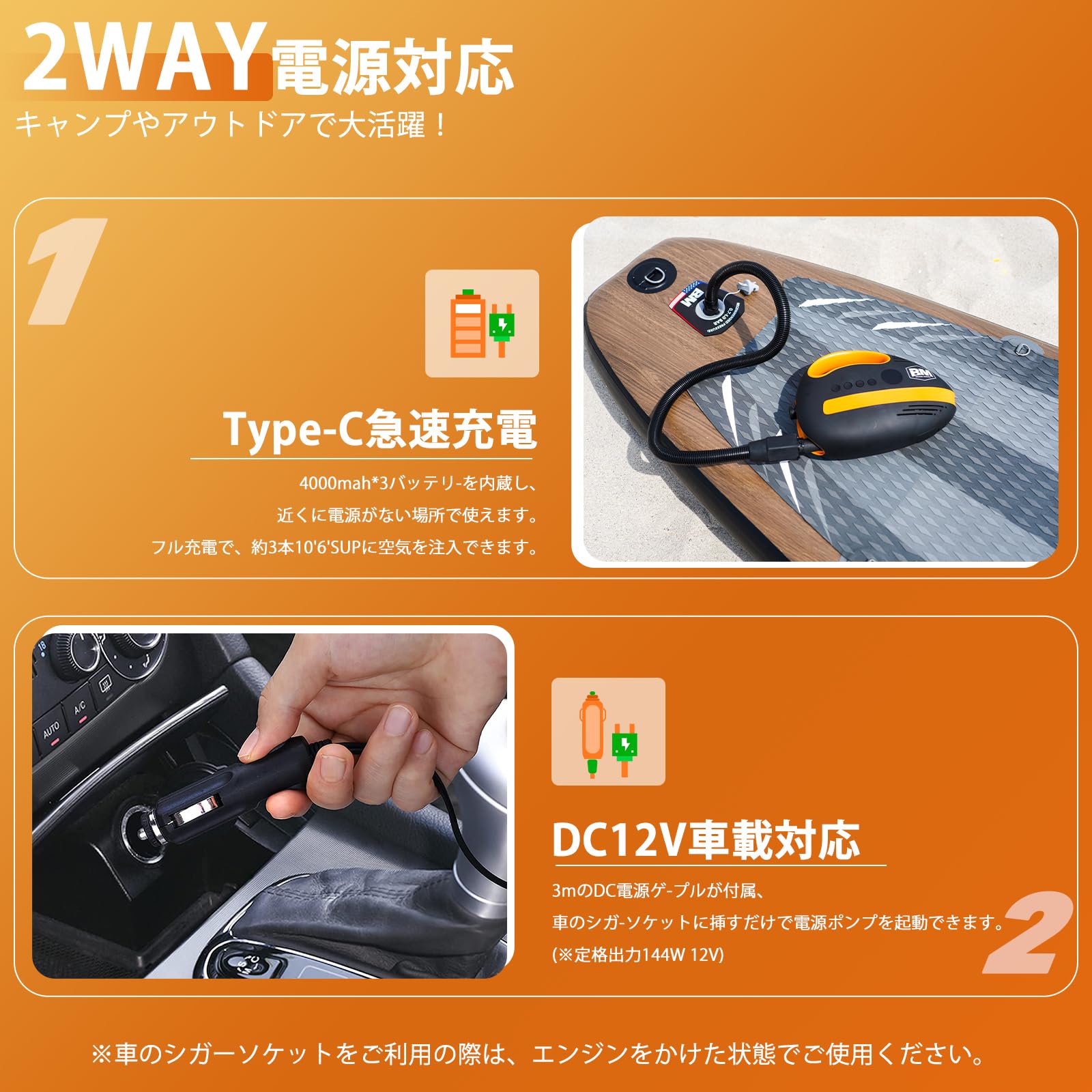 2WAY電源対応
キャンプやアウトドアで大活躍！

1

Type-C急速充電

4000mah*3バッテリ-を内蔵し、
近くに電源がない場所で使えます。
フル充電で、約3本10'6'SUPに空気を注入できます。

AUTO
A/C

DC12V車載対応

3mのDC電源ゲ-プルが付属、
車のシガ-ソケットに挿すだけで電源ポンプを起動できます。
(※定格出力144W 12V)

2

※車のシガーソケットをご利用の際は、エンジンをかけた状態でご使用ください。