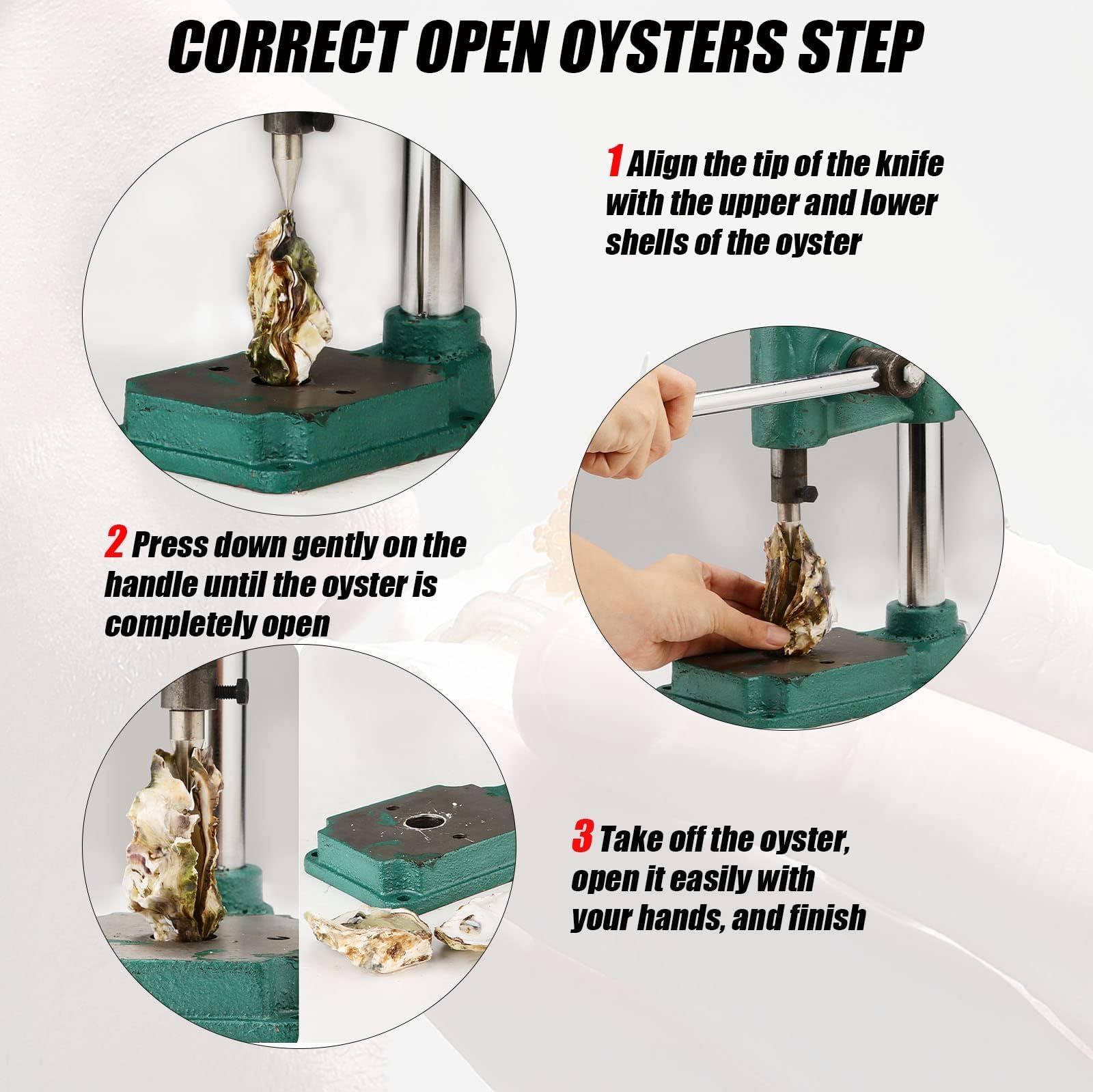 CORRECT OPEN OYSTERS STEP

1 Align the tip of the knife with the upper and lower shells of the oyster

2 Press down gently on the handle until the oyster is completely open

3 Take off the oyster, open it easily with your hands, and finish