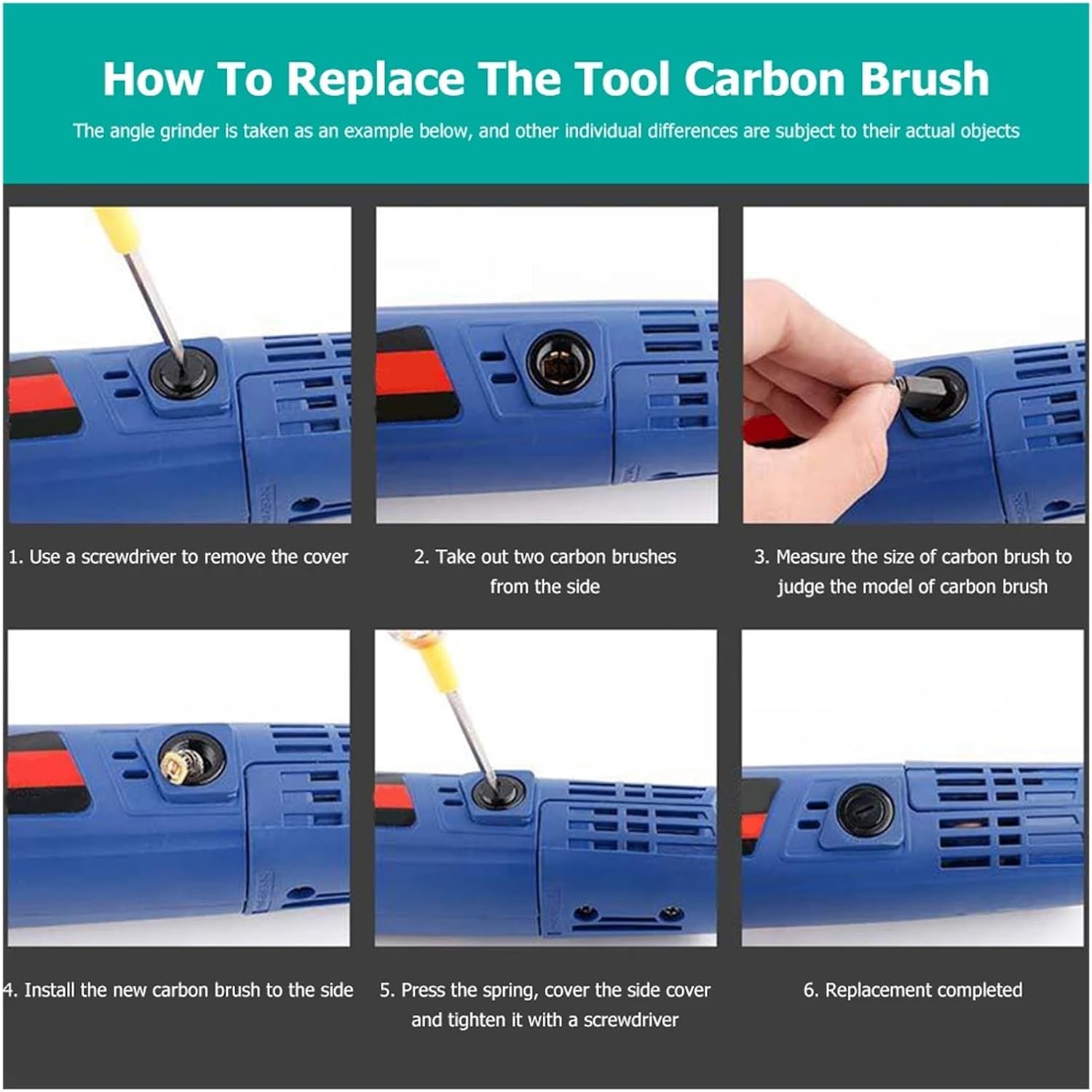 How To Replace The Tool Carbon Brush

The angle grinder is taken as an example below, and other individual differences are subject to their actual objects

1. Use a screwdriver to remove the cover

2. Take out two carbon brushes from the side

3. Measure the size of carbon brush to judge the model of carbon brush

4. Install the new carbon brush to the side

5. Press the spring, cover the side cover and tighten it with a screwdriver

6. Replacement completed