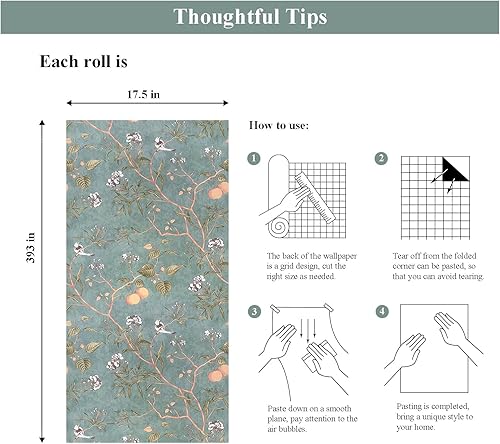 Thoughtful Tips

Each roll is

17.5 in

393 in

How to use:

1

The back of the wallpaper is a grid design, cut the right size as needed.

2

Tear off from the folded corner can be pasted, so that you can avoid tearing.

3

Paste down on a smooth plane, pay attention to the air bubbles.

4

Pasting is completed, bring a unique style to your home.