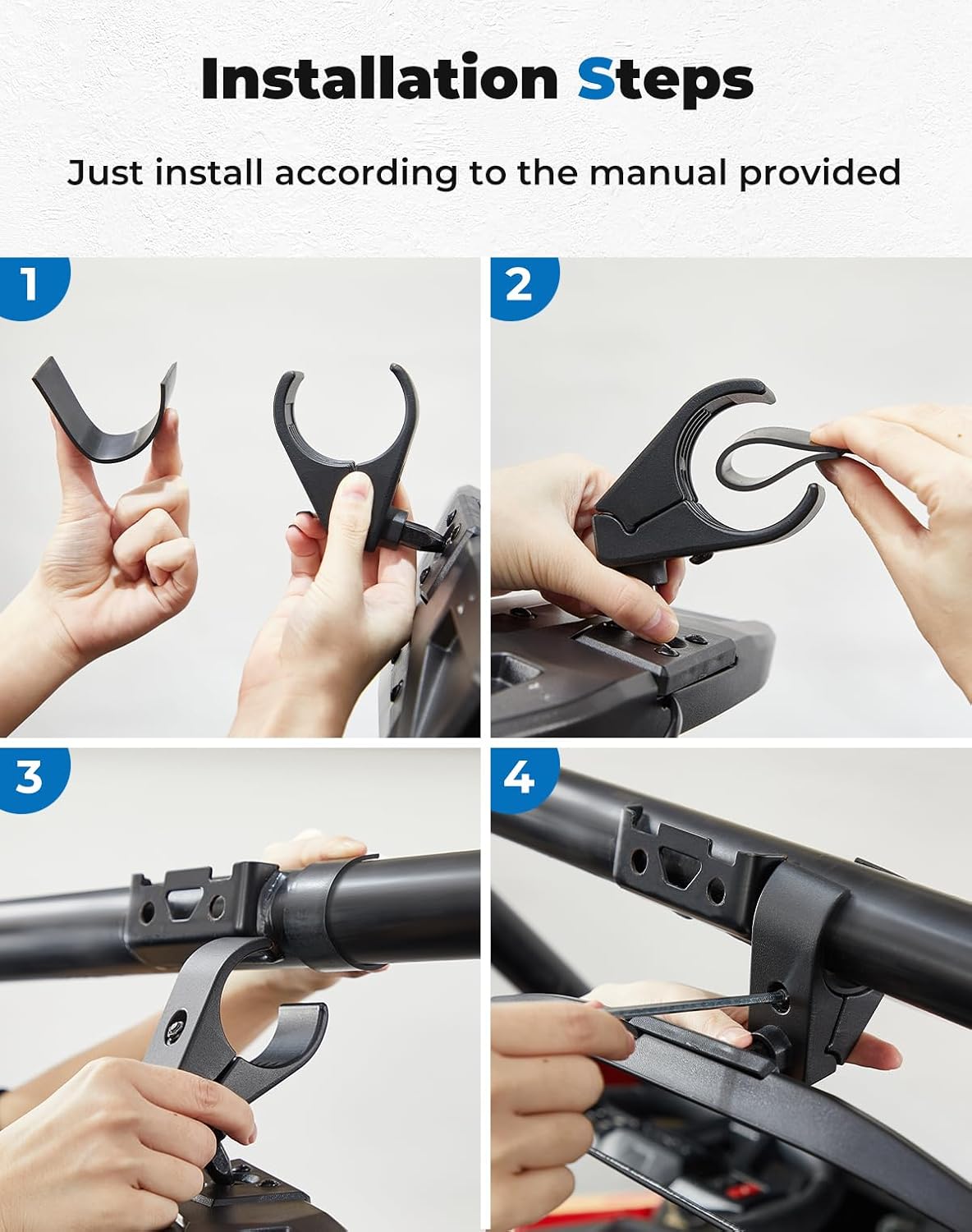 Installation Steps

Just install according to the manual provided

1

2

3

4