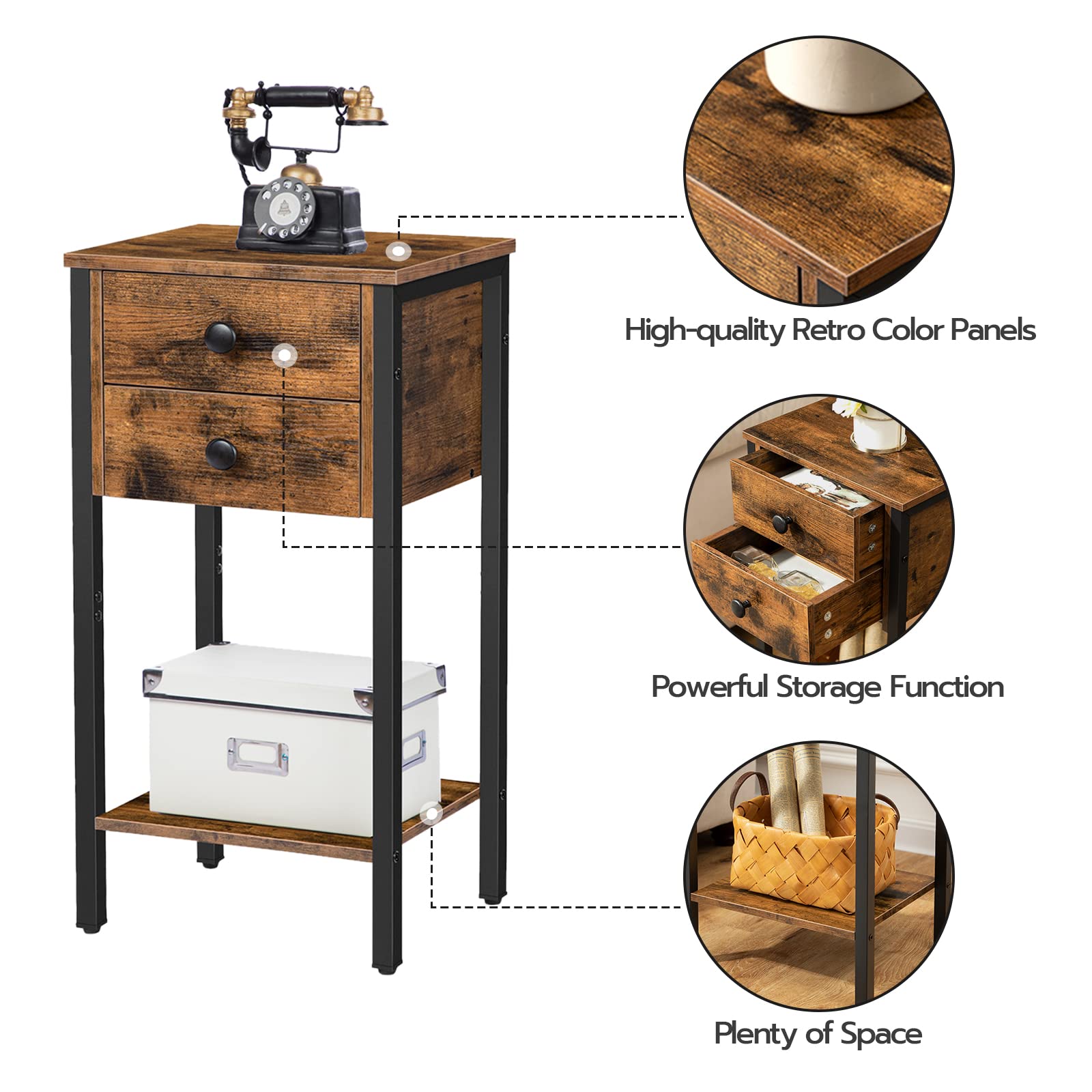 High-quality Retro Color Panels

Powerful Storage Function

Plenty of Space