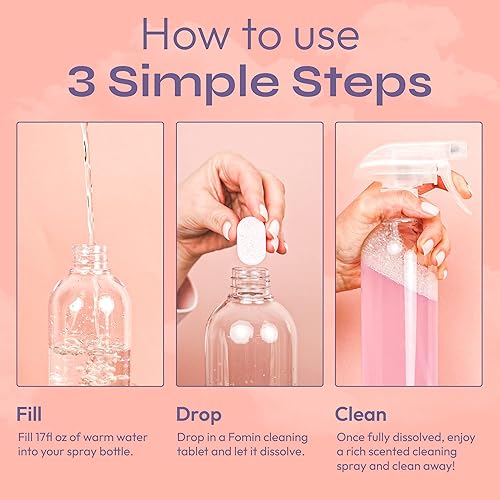 How to use
3 Simple Steps

Fill
Fill 17fl oz of warm water into your spray bottle.

Drop
Drop in a Fomin cleaning tablet and let it dissolve.

Clean
Once fully dissolved, enjoy a rich scented cleaning spray and clean away!