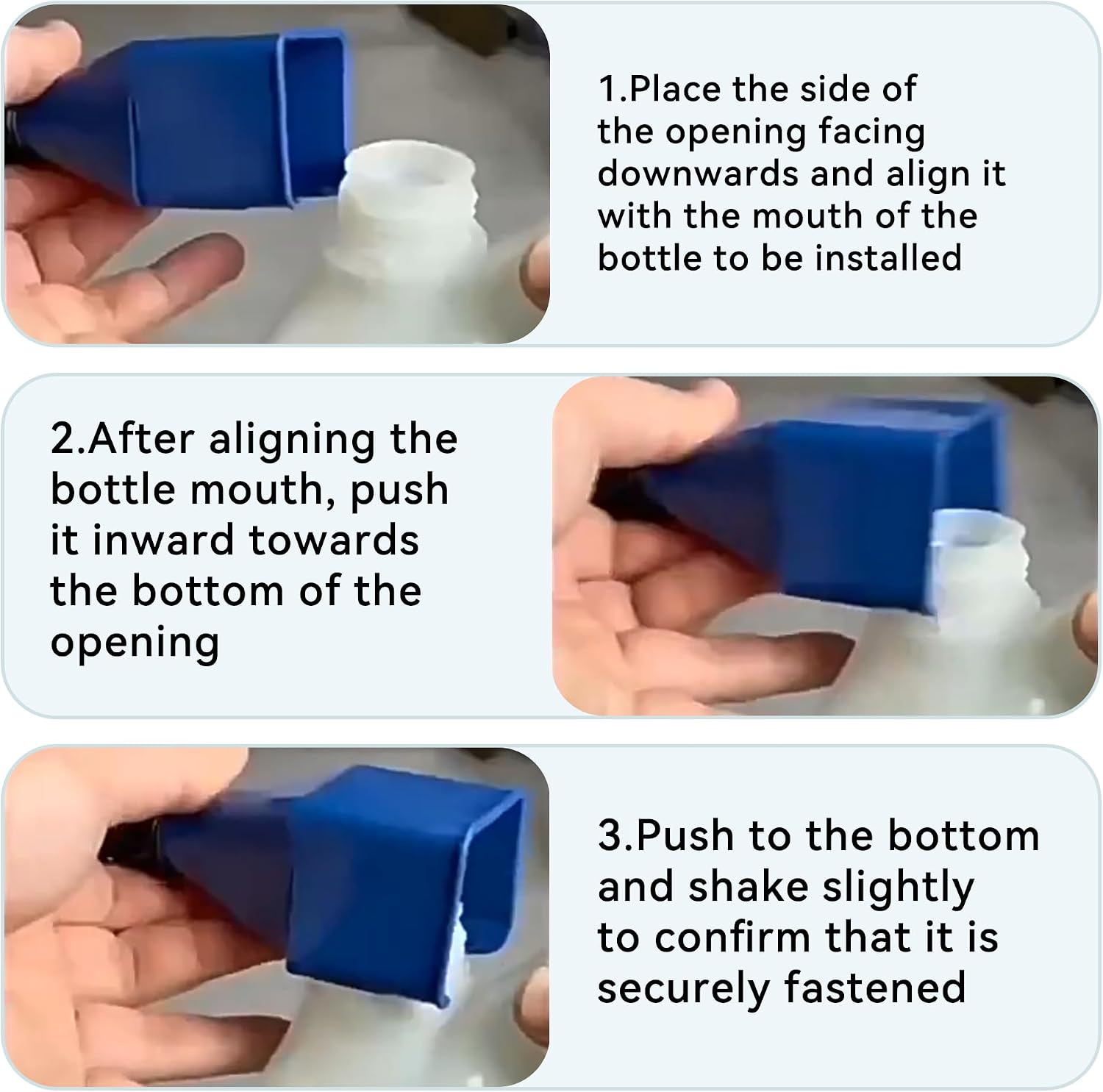 1.Place the side of the opening facing downwards and align it with the mouth of the bottle to be installed

2.After aligning the bottle mouth, push it inward towards the bottom of the opening

3.Push to the bottom and shake slightly to confirm that it is securely fastened