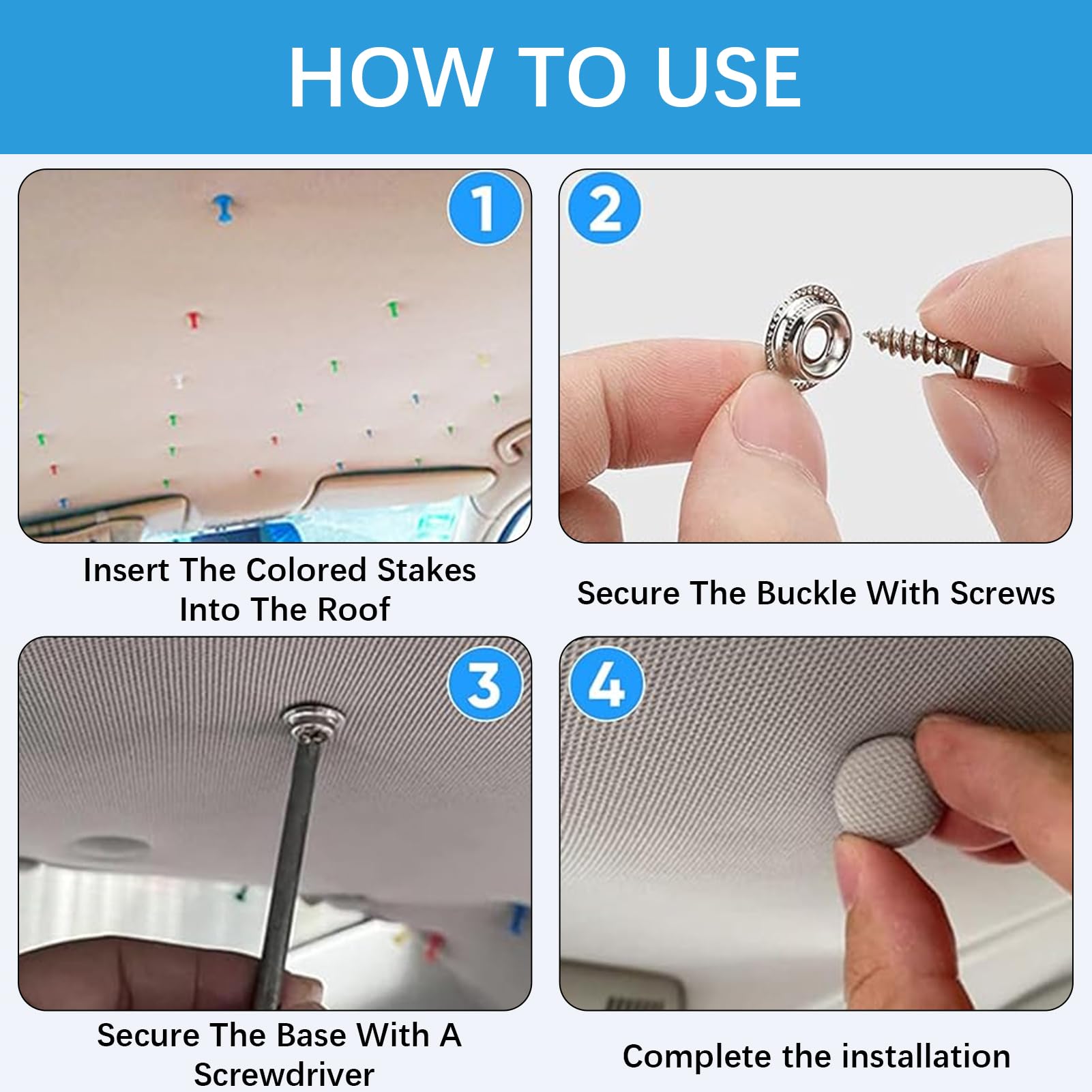 HOW TO USE

1

Insert The Colored Stakes Into The Roof

2

Secure The Buckle With Screws

3

Secure The Base With A Screwdriver

4

Complete the installation