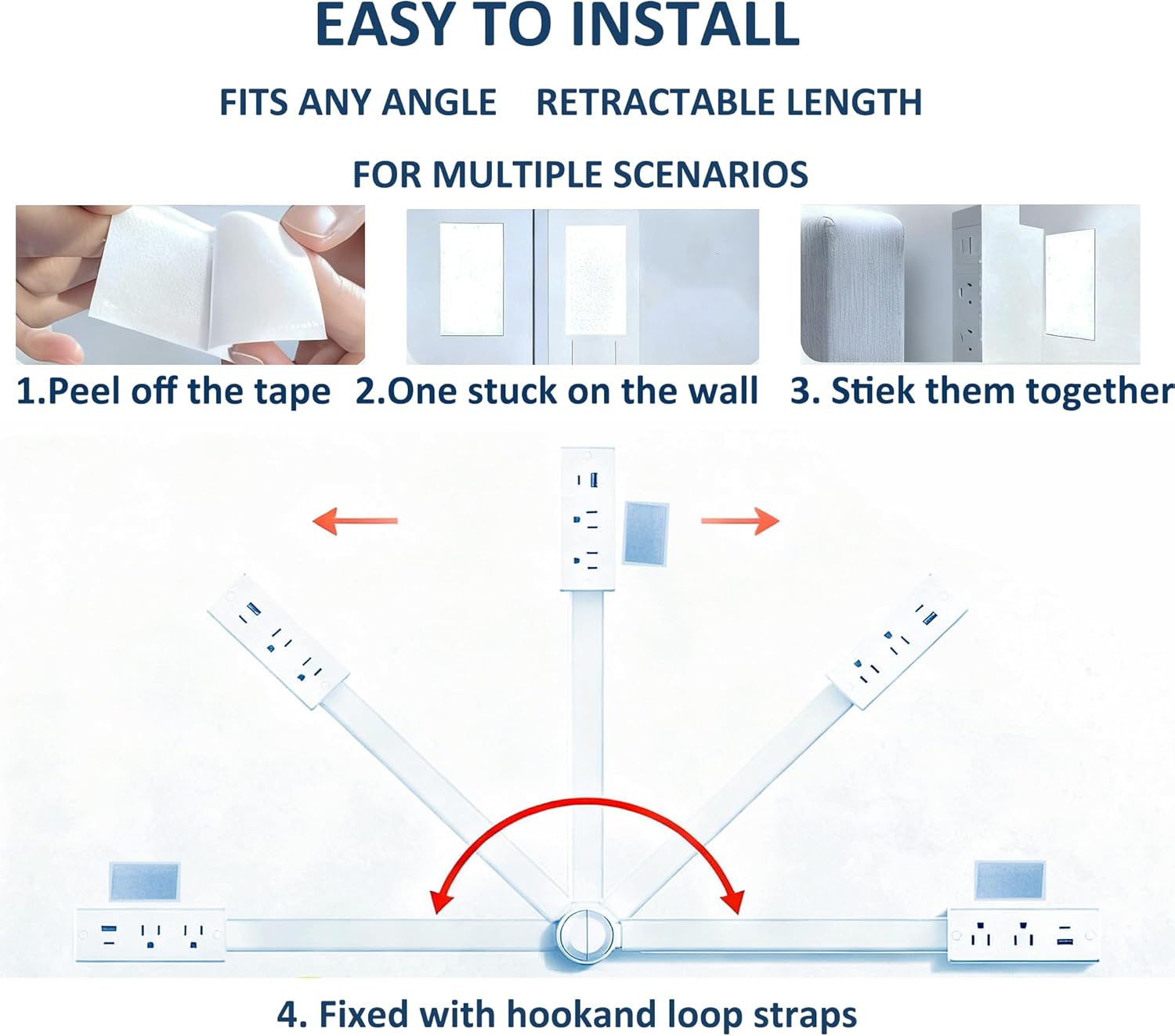 EASY TO INSTALL

FITS ANY ANGLE RETRACTABLE LENGTH

FOR MULTIPLE SCENARIOS

1.Peel off the tape 2.One stuck on the wall 3. Stiek them together

4. Fixed with hookand loop straps