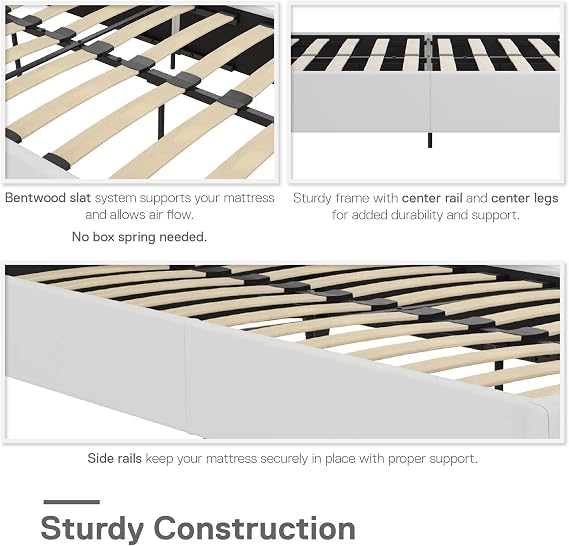 Bentwood slat system supports your mattress and allows air flow.

No box spring needed.

Sturdy frame with center rail and center legs for added durability and support.

Side rails keep your mattress securely in place with proper support.

Sturdy Construction