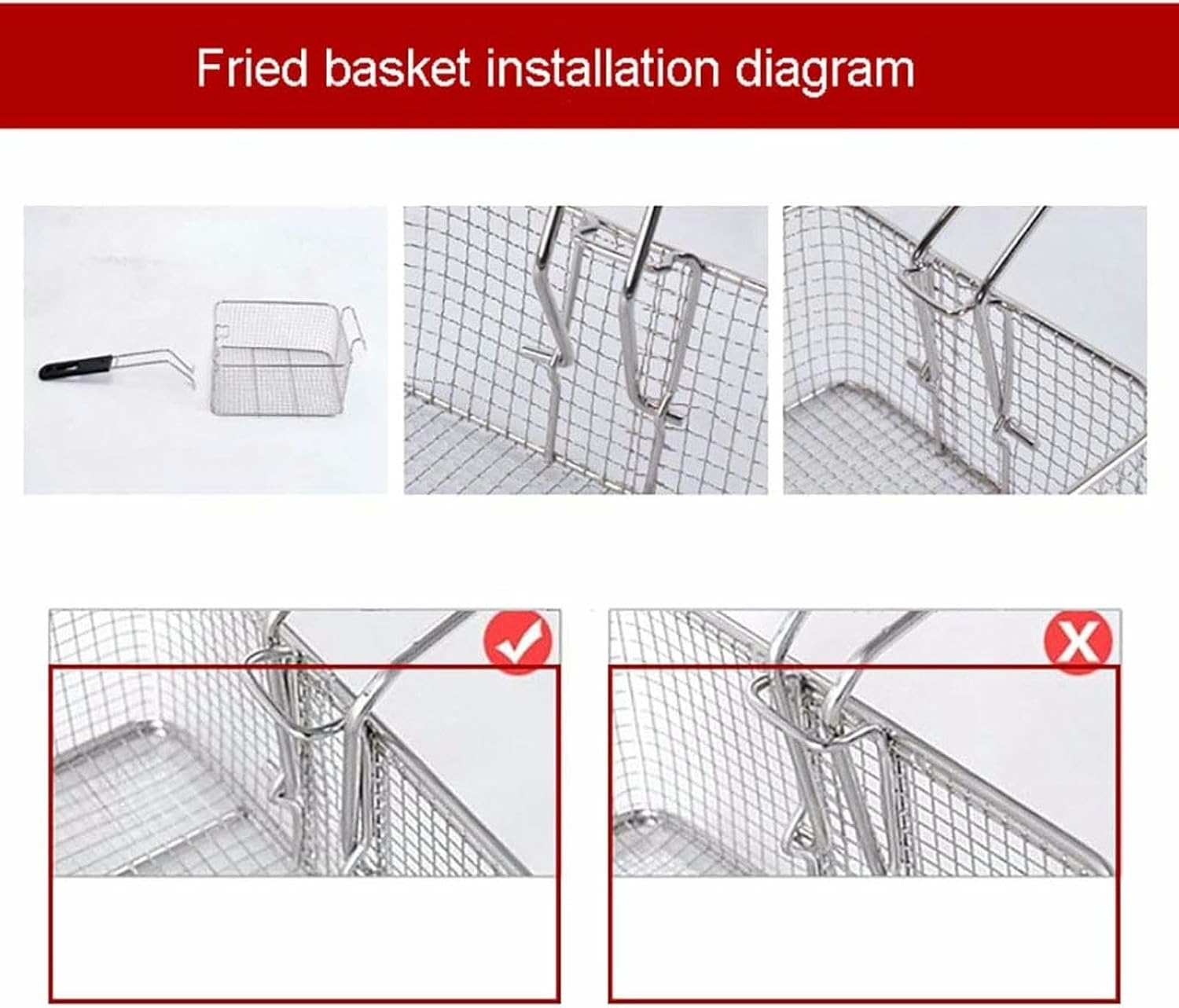 Fried basket installation diagram