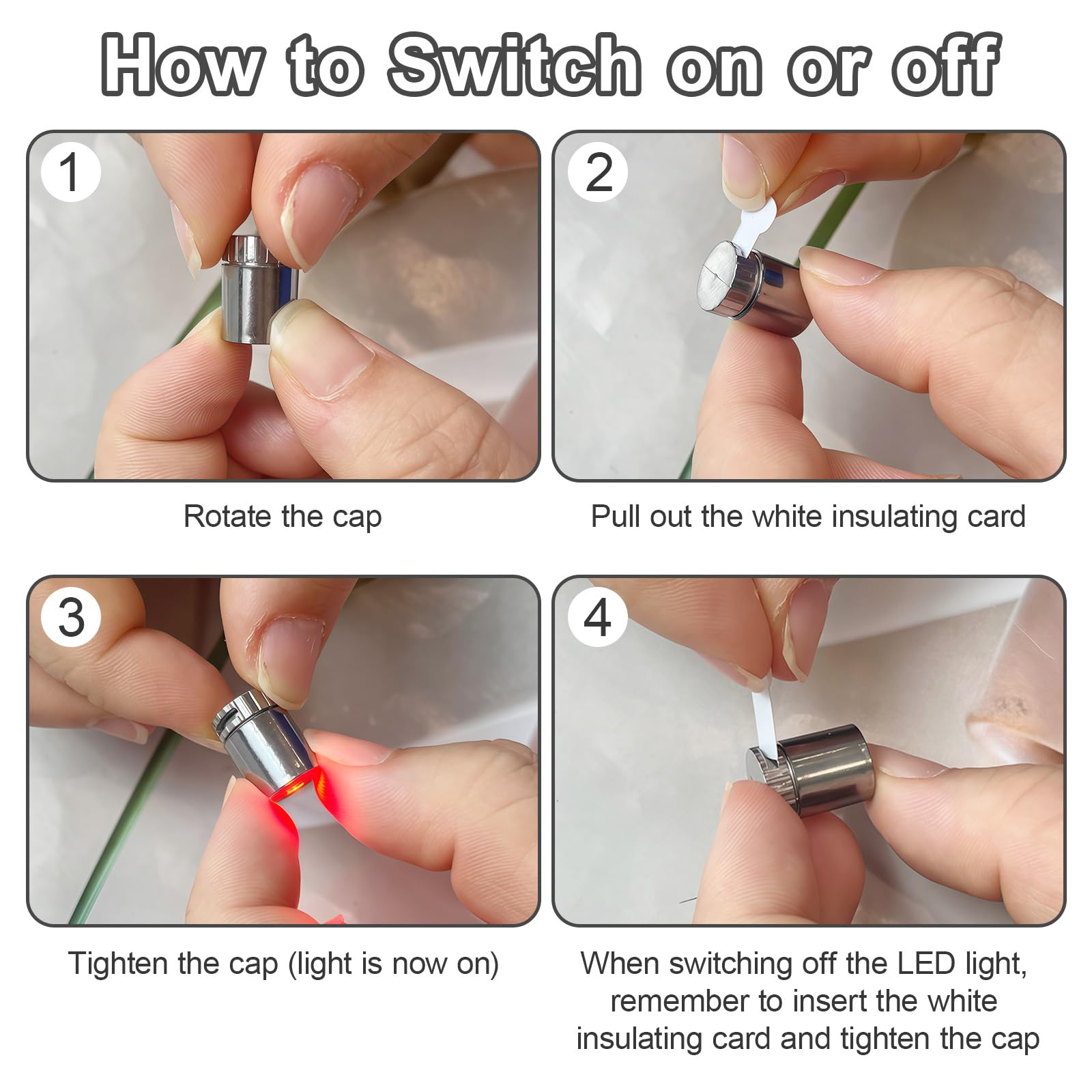 How to Switch on or off

1

Rotate the cap

2

Pull out the white insulating card

3

Tighten the cap (light is now on)

4

When switching off the LED light, remember to insert the white insulating card and tighten the cap