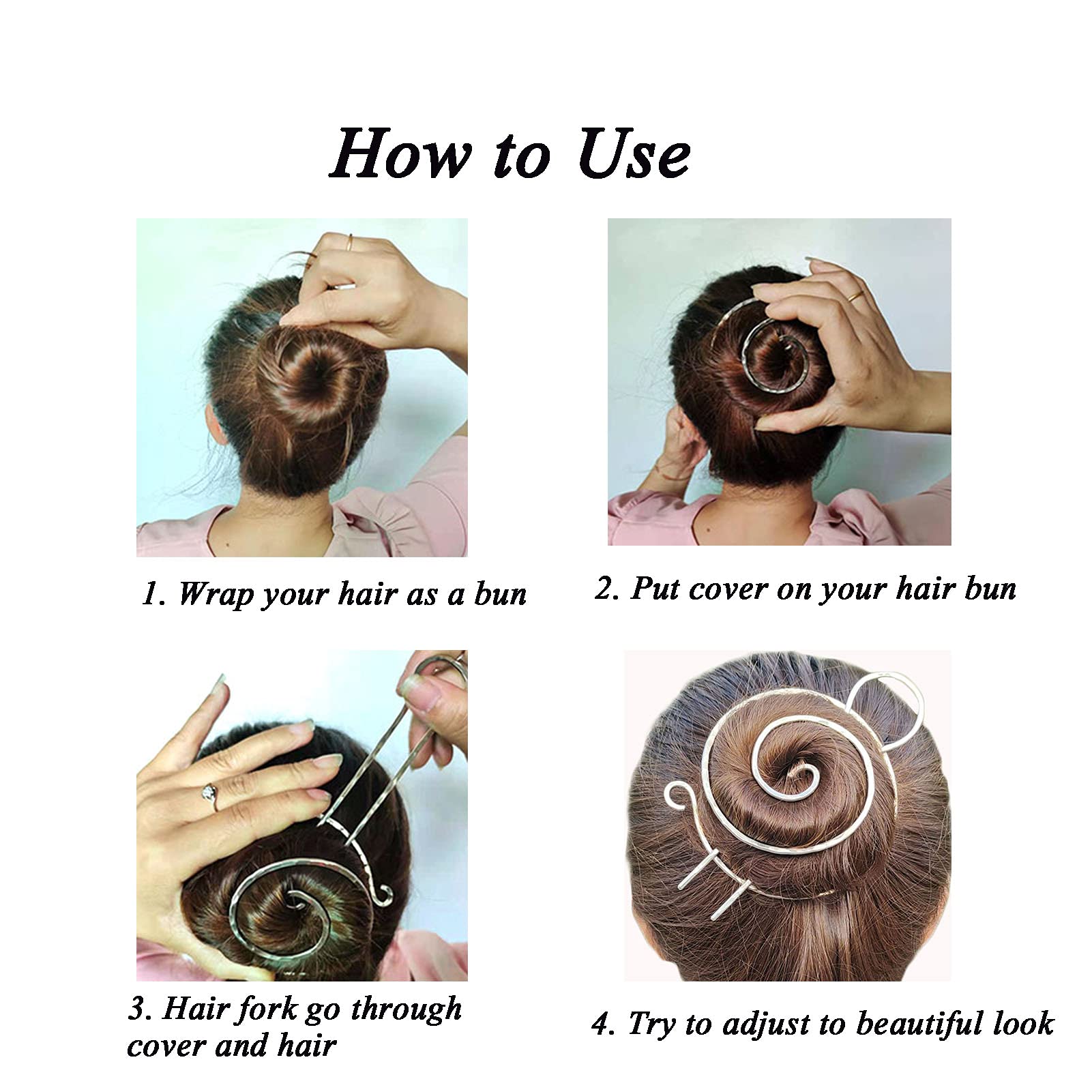 How to Use

1. Wrap your hair as a bun

2. Put cover on your hair bun

3. Hair fork go through cover and hair

4. Try to adjust to beautiful look