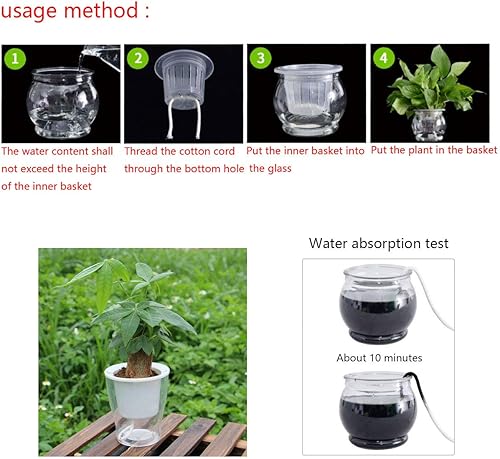 usage method :

1
The water content shall not exceed the height of the inner basket

2
Thread the cotton cord through the bottom hole

3
Put the inner basket into the glass

4
Put the plant in the basket

Water absorption test

About 10 minutes