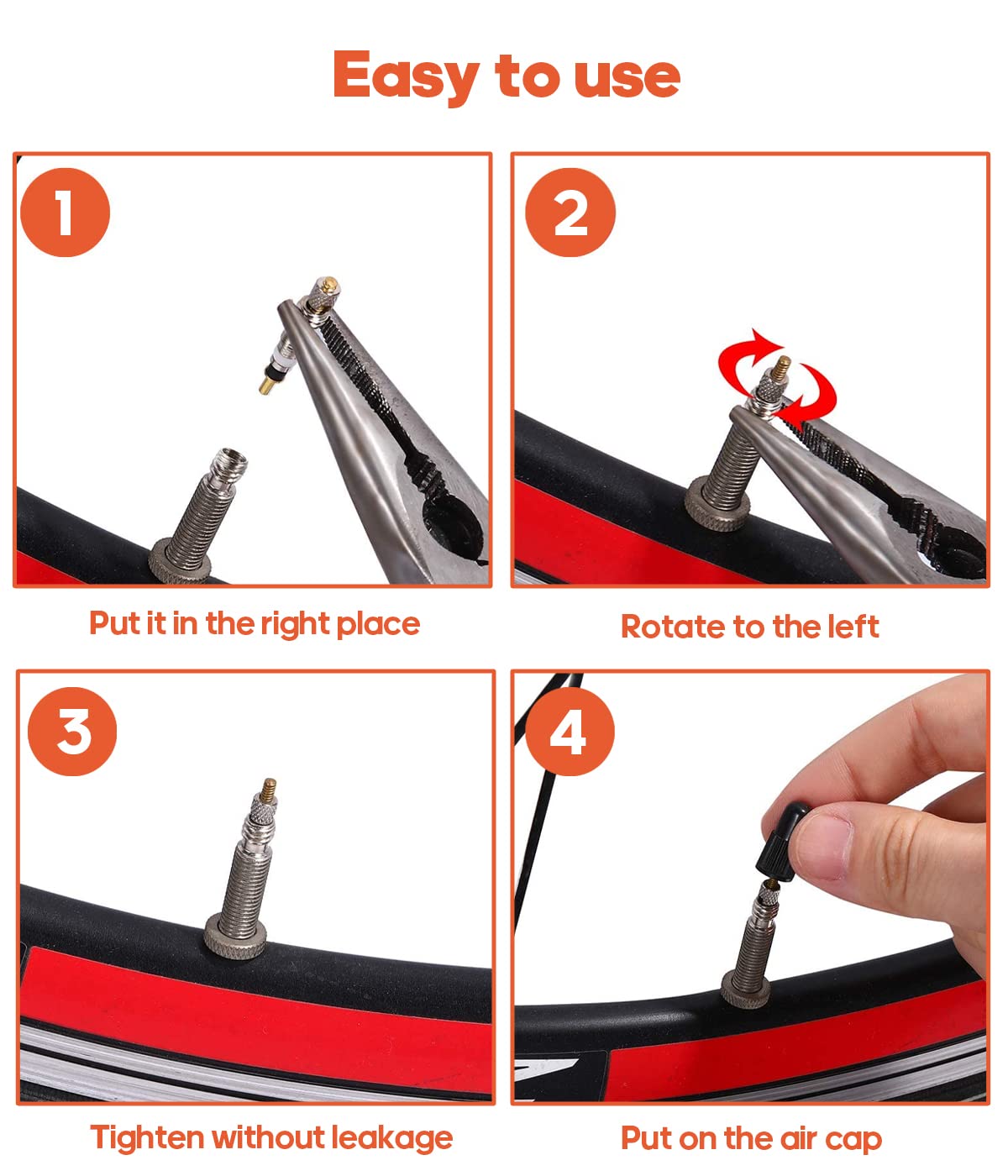 Easy to use

1

Put it in the right place

2

Rotate to the left

3

Tighten without leakage

4

Put on the air cap