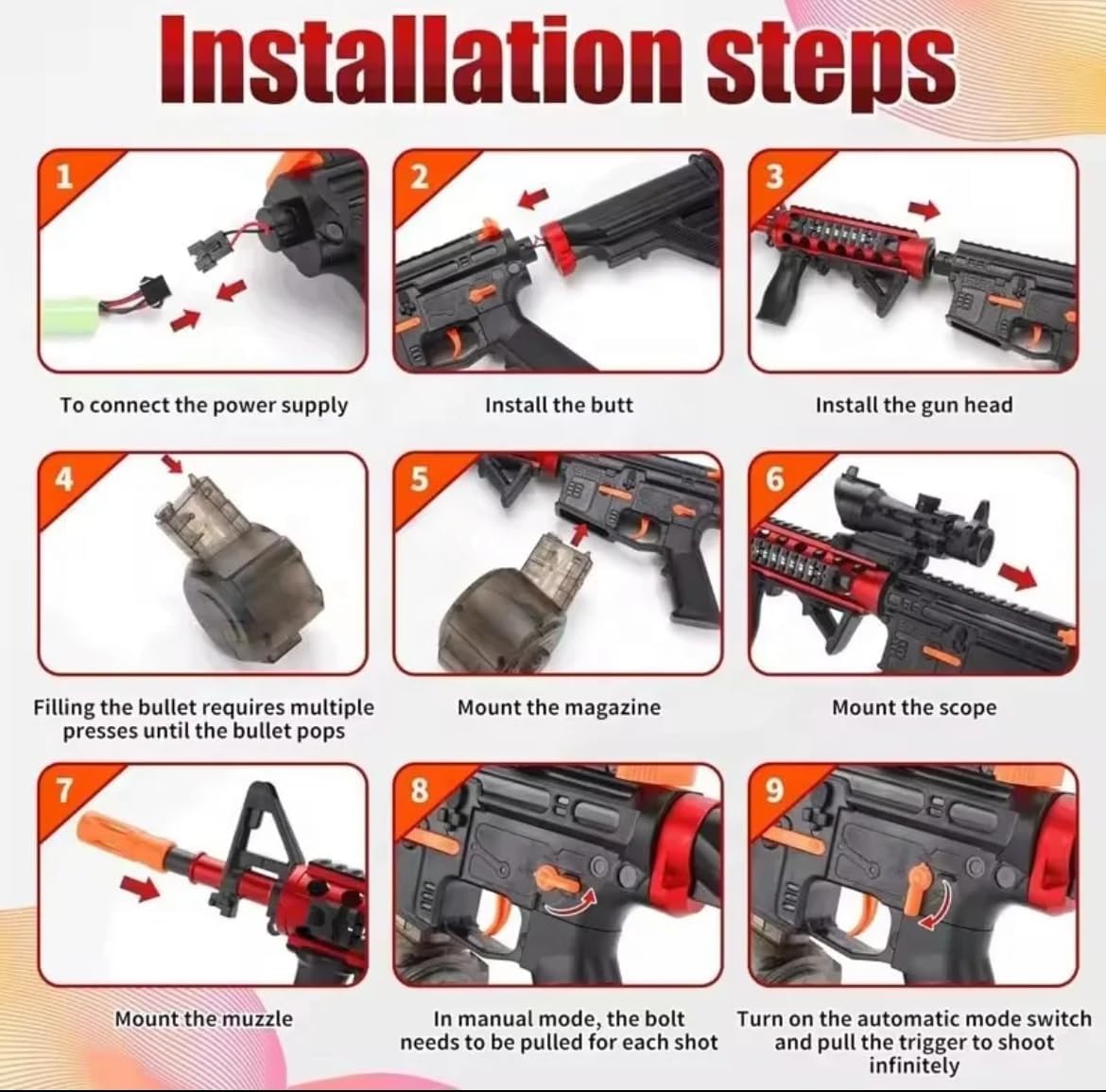 Installation steps

1

To connect the power supply

2

Install the butt

3

Install the gun head

4

Filling the bullet requires multiple presses until the bullet pops

5

Mount the magazine

6

Mount the scope

7

Mount the muzzle

8

In manual mode, the bolt needs to be pulled for each shot

9

Turn on the automatic mode switch and pull the trigger to shoot infinitely