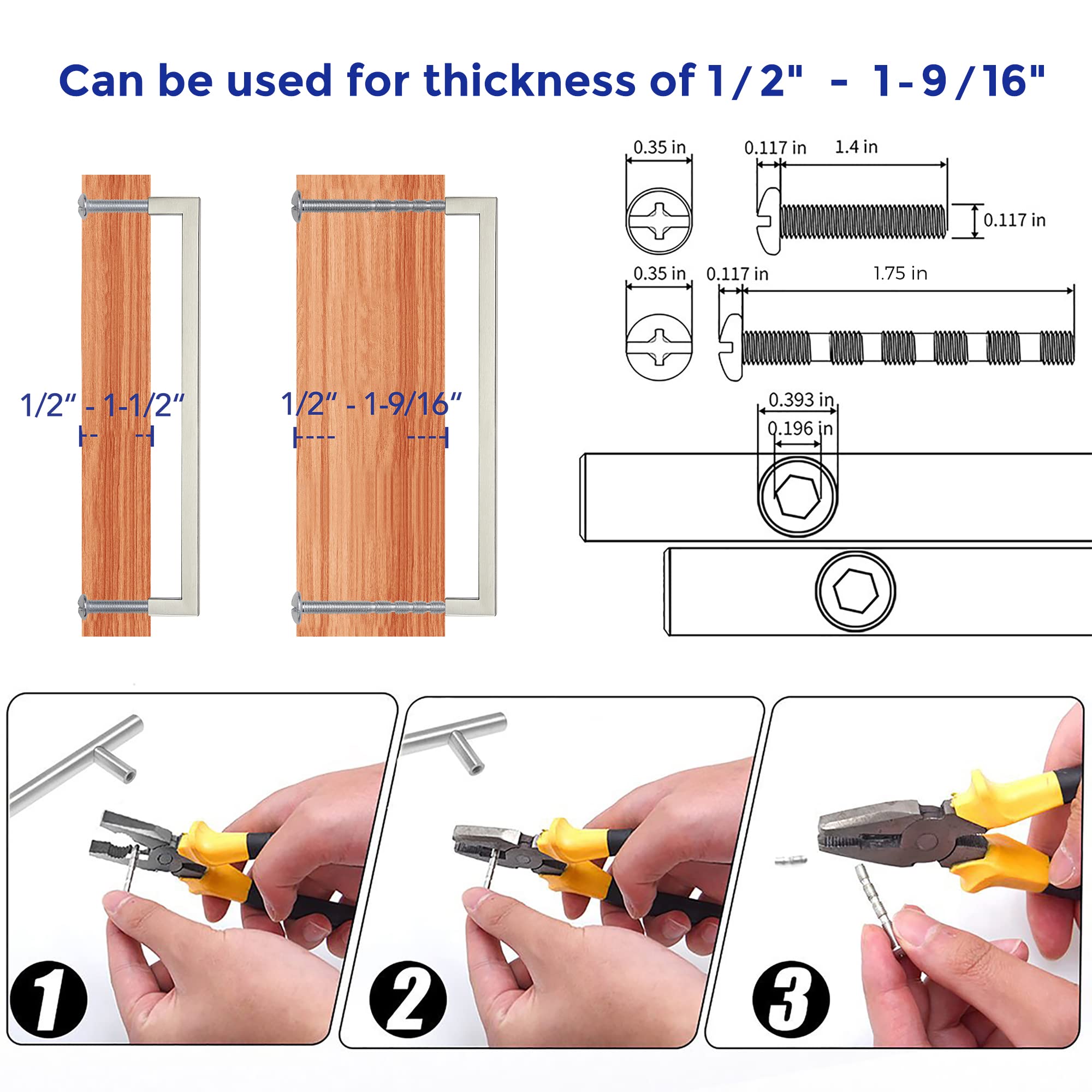 Can be used for thickness of 1/2" - 1-9/16"

1/2" - 1-1/2"

1/2" - 1-9/16"

0.35 in

0.117 in

1.4 in

0.117 in

0.35 in

0.117 in

1.75 in

0.393 in

0.196 in

1

2

3