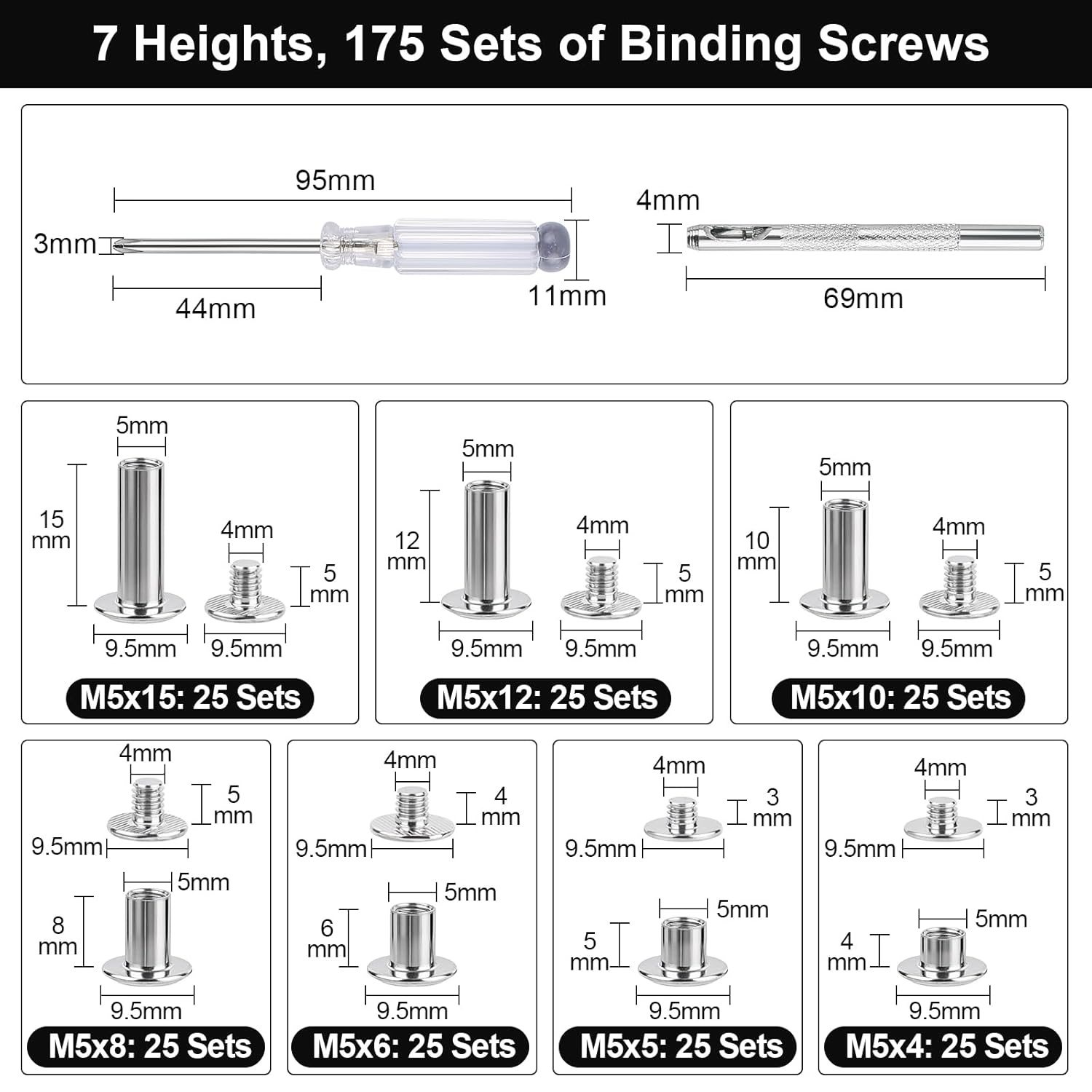 7 Heights, 175 Sets of Binding Screws

95mm
3mm
44mm
11mm
4mm
69mm

5mm
15 mm
4mm
5 mm
9.5mm
9.5mm
M5x15: 25 Sets

5mm
12 mm
4mm
5 mm
9.5mm
9.5mm
M5x12: 25 Sets

5mm
10 mm
4mm
5 mm
9.5mm
9.5mm
M5x10: 25 Sets

4mm
5 mm
9.5mm
5mm
8 mm
9.5mm
M5x8: 25 Sets

4mm
4 mm
9.5mm
5mm
6 mm
9.5mm
M5x6: 25 Sets

4mm
3 mm
9.5mm
5mm
5 mm
9.5mm
M5x5: 25 Sets

4mm
3 mm
9.5mm
5mm
4 mm
9.5mm
M5x4: 25 Sets