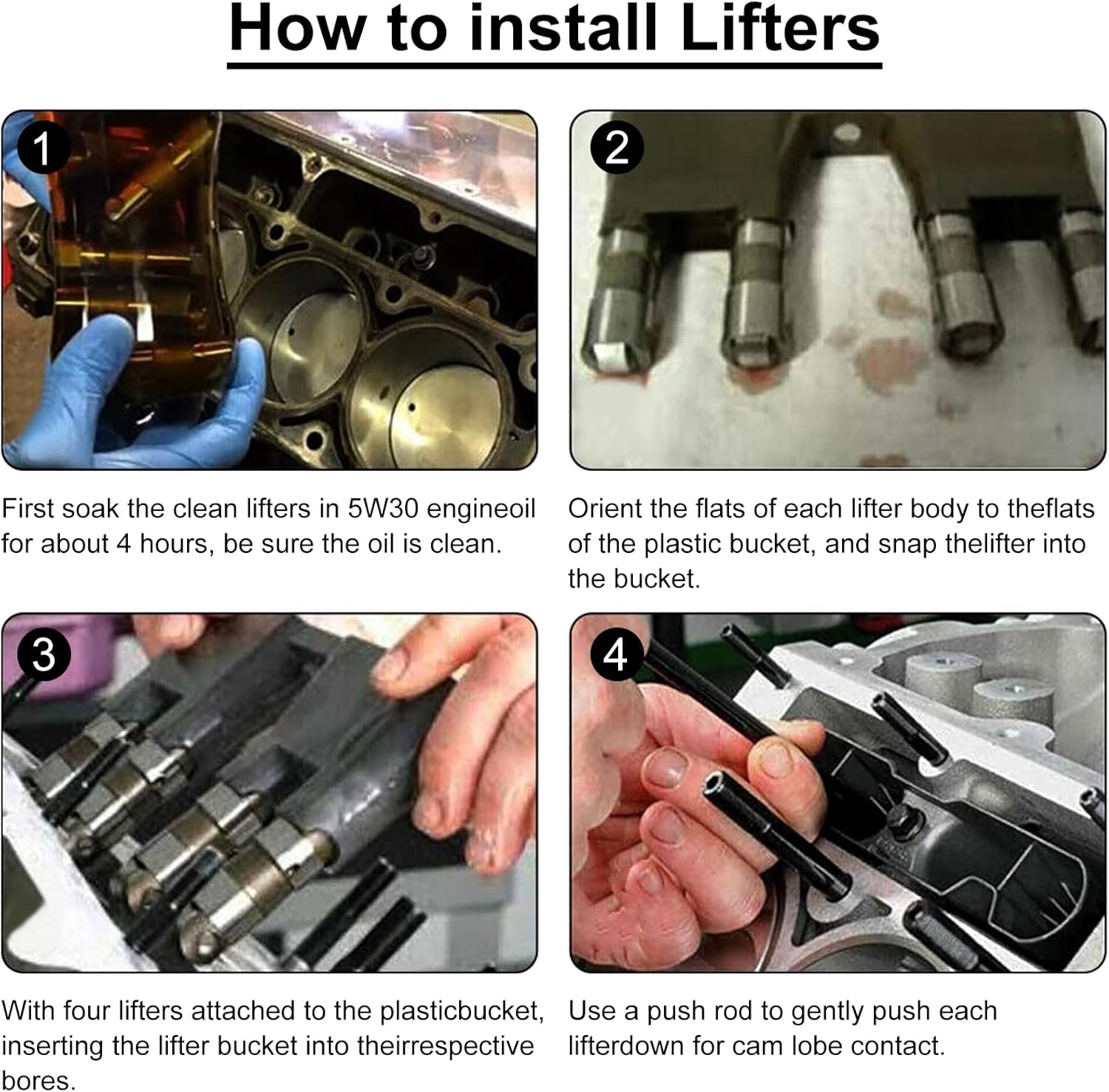 How to install Lifters

1

First soak the clean lifters in 5W30 engineoil for about 4 hours, be sure the oil is clean.

2

Orient the flats of each lifter body to theflats of the plastic bucket, and snap thelifter into the bucket.

3

With four lifters attached to the plasticbucket, inserting the lifter bucket into theirrespective bores.

4

Use a push rod to gently push each lifterdown for cam lobe contact.