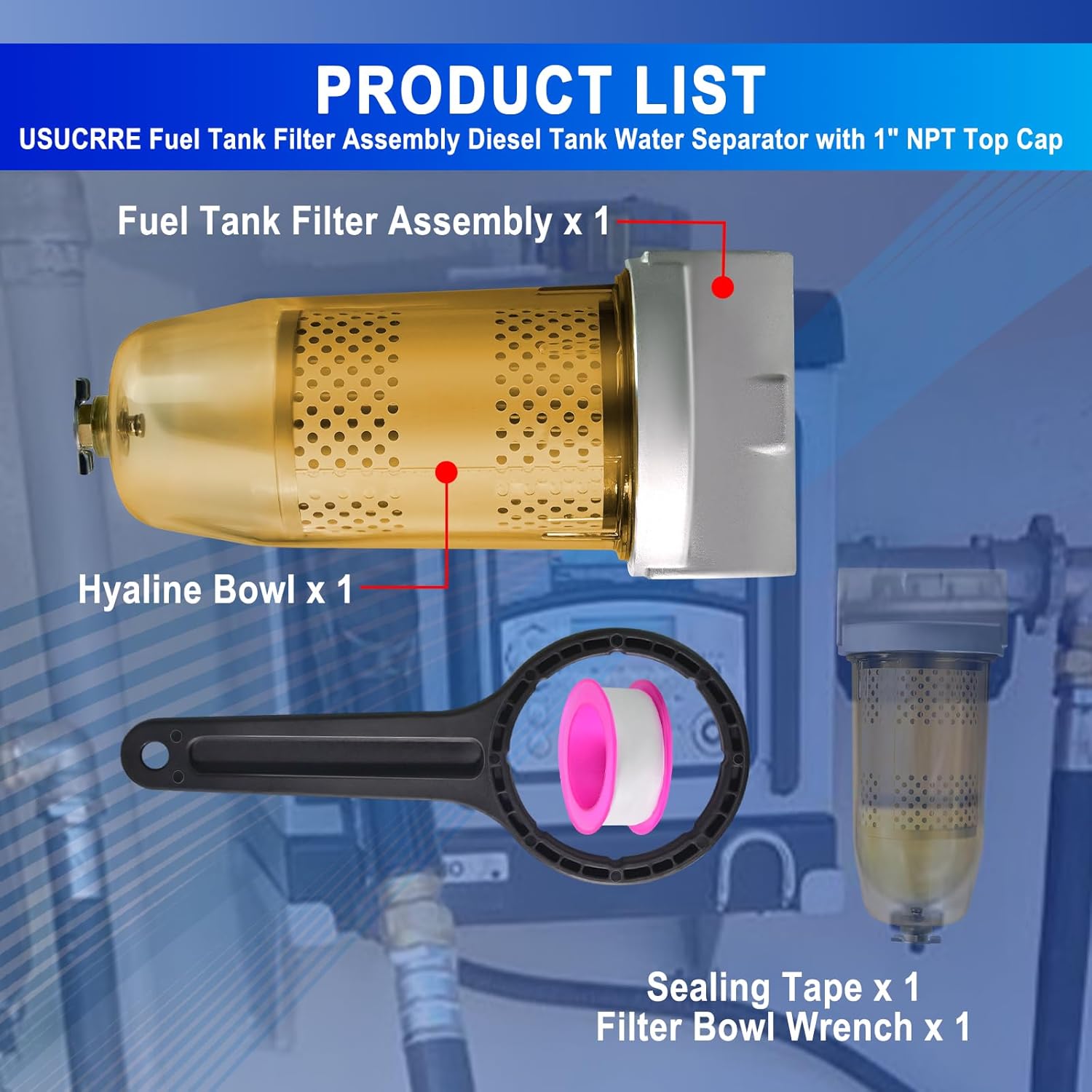 PRODUCT LIST
USUCRRE Fuel Tank Filter Assembly Diesel Tank Water Separator with 1" NPT Top Cap

Fuel Tank Filter Assembly x 1

Hyaline Bowl x 1

Sealing Tape x 1
Filter Bowl Wrench x 1