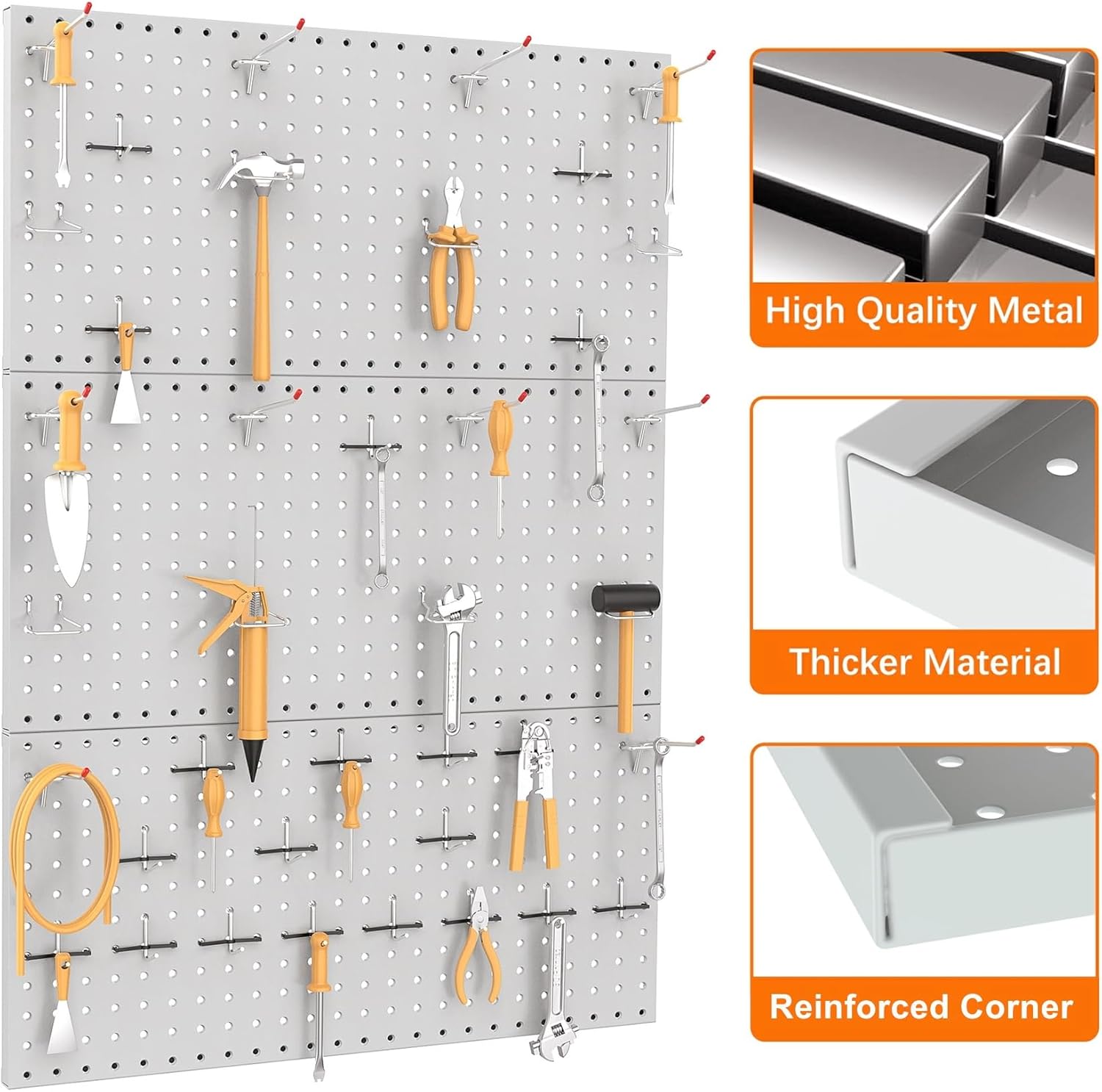 High Quality Metal

Thicker Material

Reinforced Corner