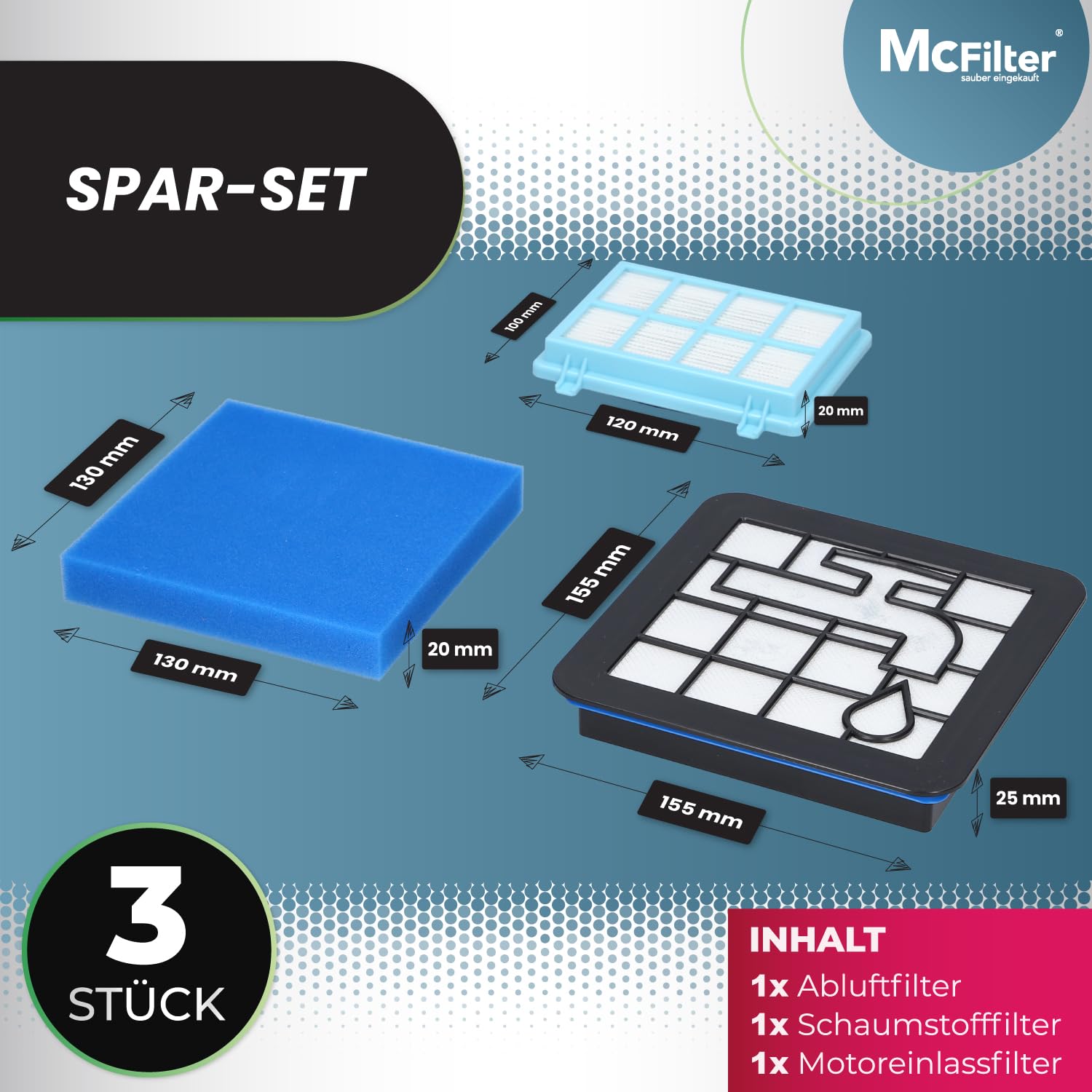 McFilter®
sauber eingekauft

SPAR-SET

100 mm
120 mm
20 mm

130 mm
130 mm
20 mm

155 mm
155 mm
25 mm

3
STÜCK

INHALT
1x Abluftfilter
1x Schaumstofffilter
1x Motoreinlassfilter