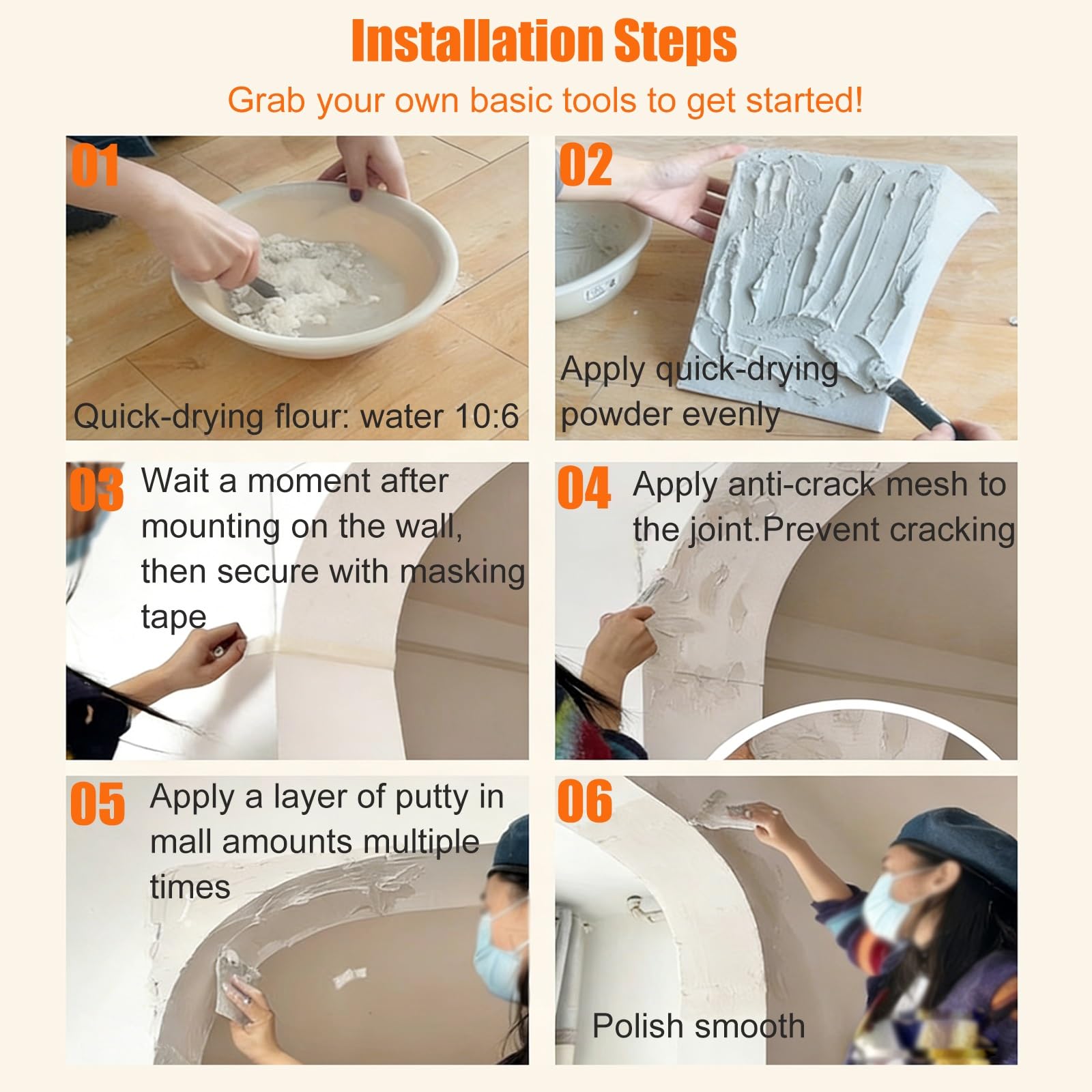 Installation Steps

Grab your own basic tools to get started!

01

Quick-drying flour: water 10:6

02

Apply quick-drying powder evenly

03 Wait a moment after mounting on the wall, then secure with masking tape

04 Apply anti-crack mesh to the joint.Prevent cracking

05 Apply a layer of putty in mall amounts multiple times

06

Polish smooth