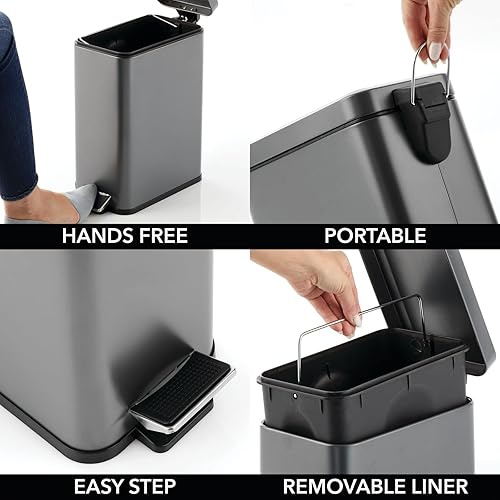 HANDS FREE

PORTABLE

EASY STEP

REMOVABLE LINER