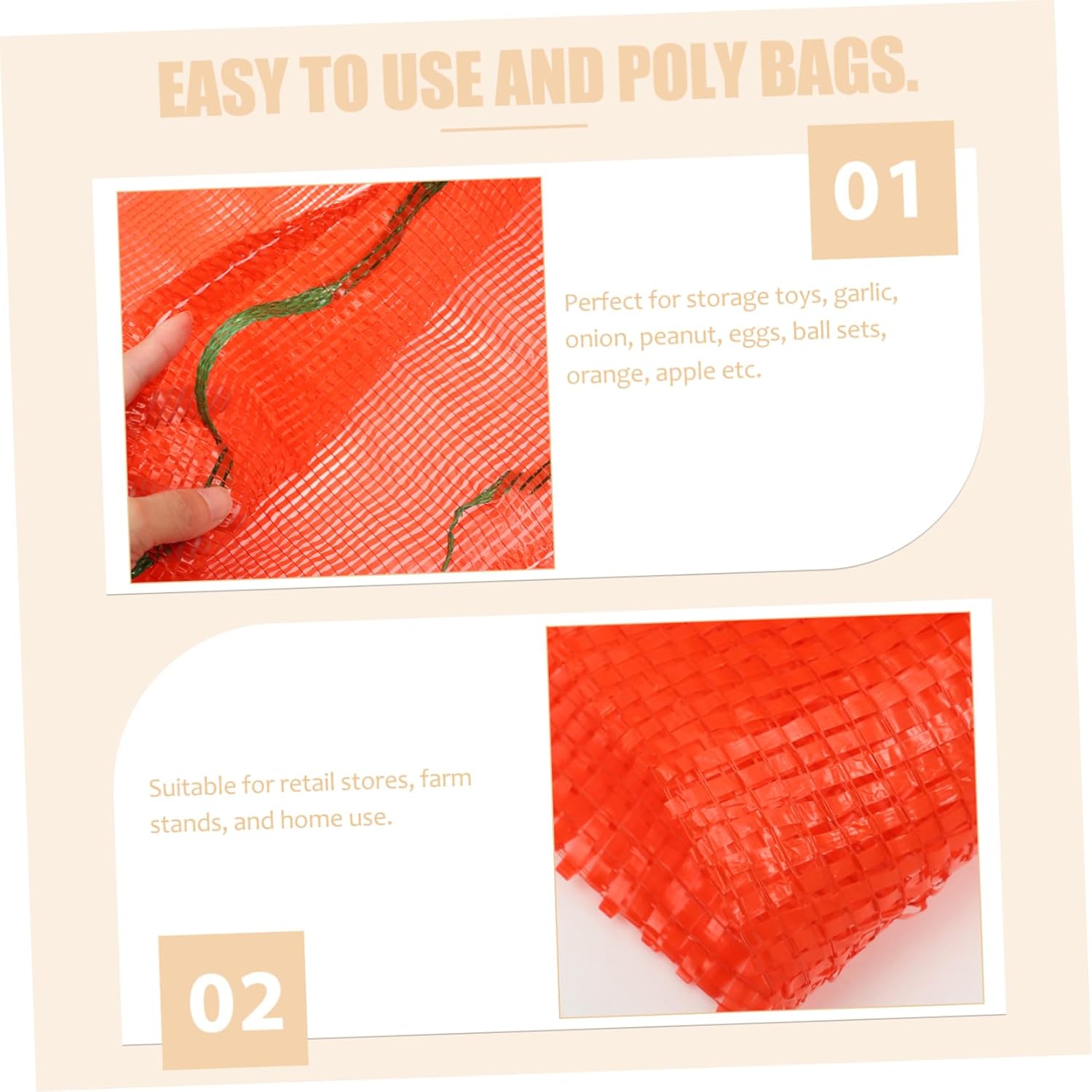 EASY TO USE AND POLY BAGS.

01

Perfect for storage toys, garlic, onion, peanut, eggs, ball sets, orange, apple etc.

Suitable for retail stores, farm stands, and home use.

02