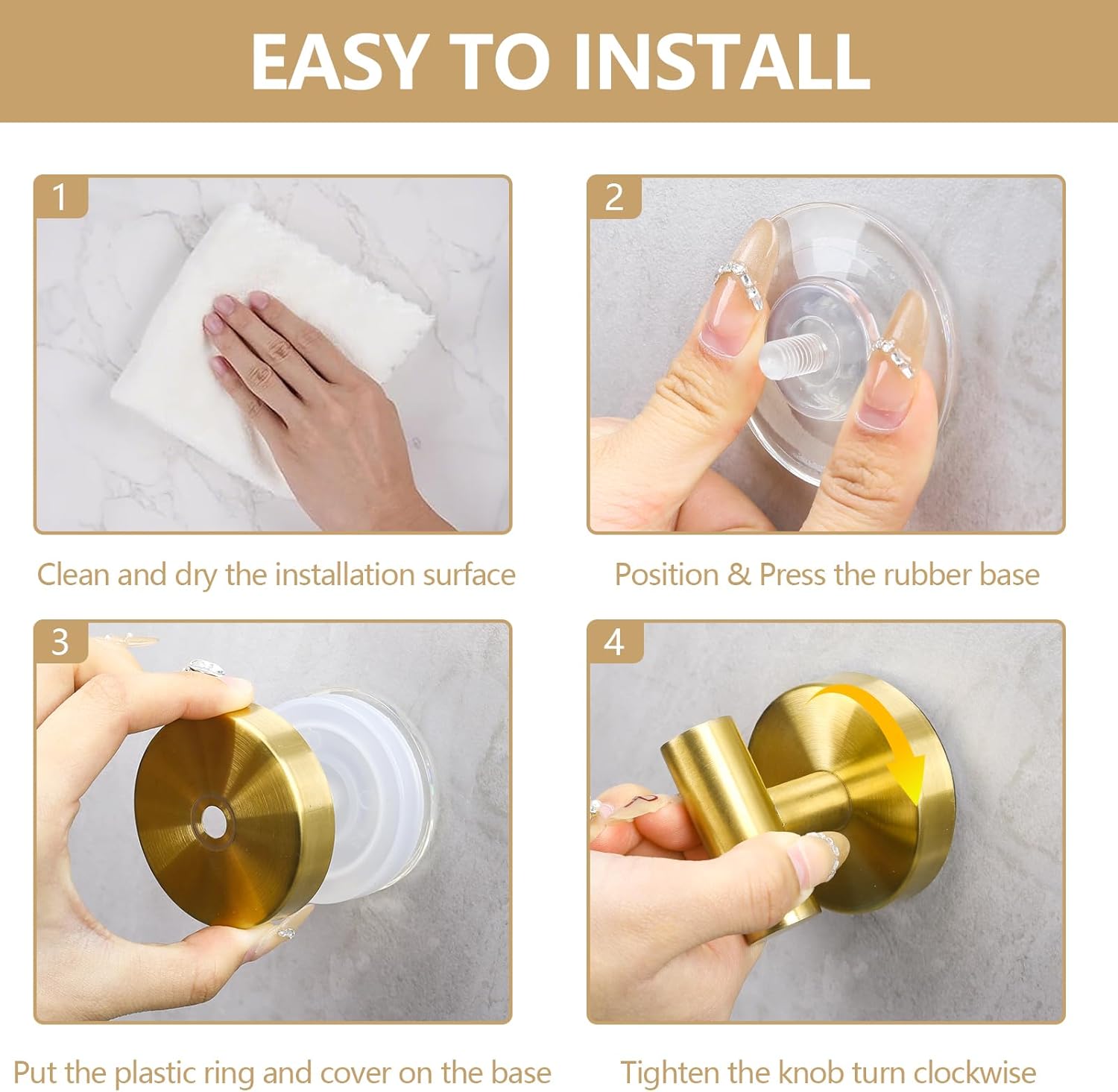 EASY TO INSTALL

1

Clean and dry the installation surface

2

Position & Press the rubber base

3

Put the plastic ring and cover on the base

4

Tighten the knob turn clockwise