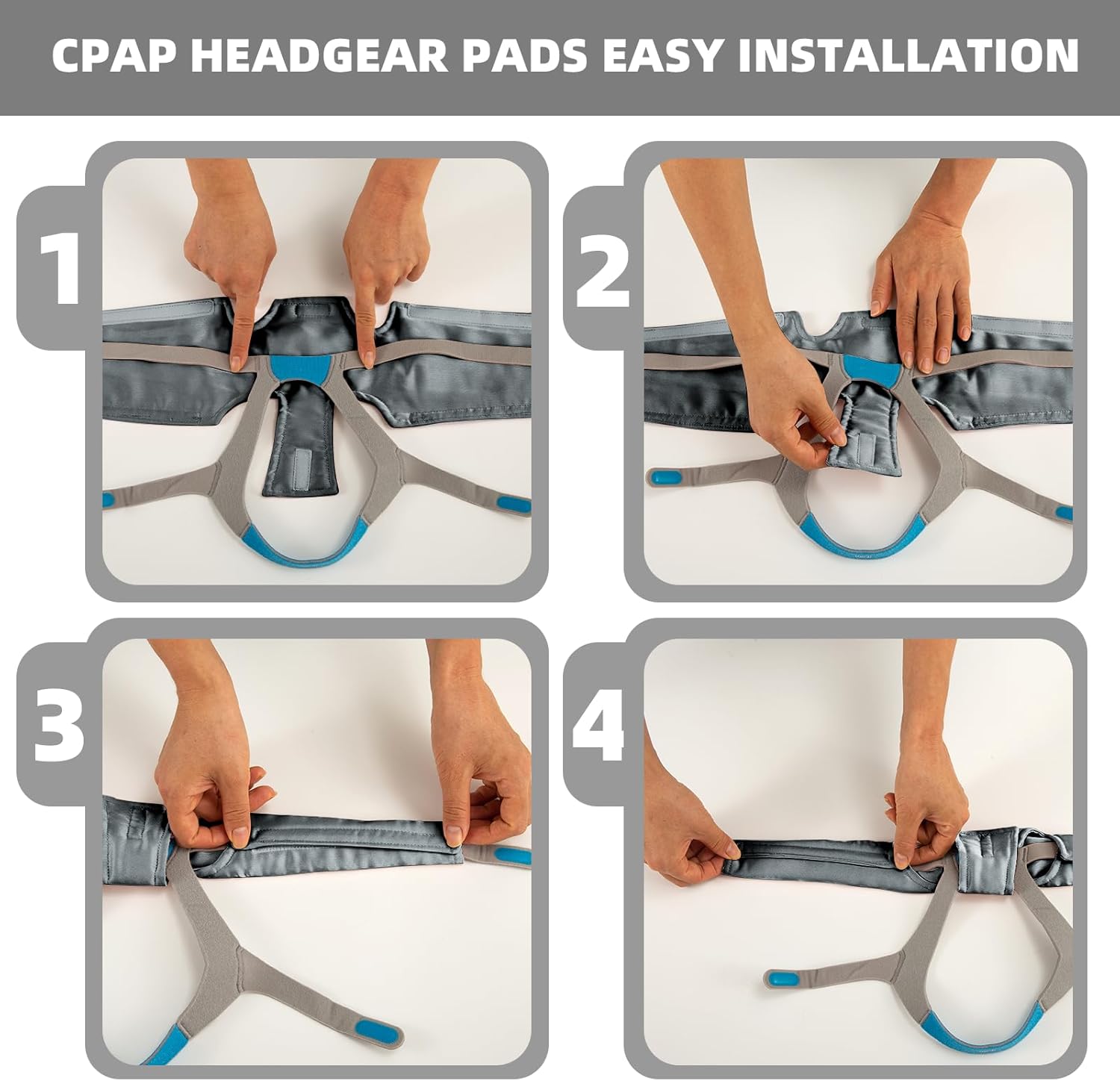 CPAP HEADGEAR PADS EASY INSTALLATION

1

2

3

4