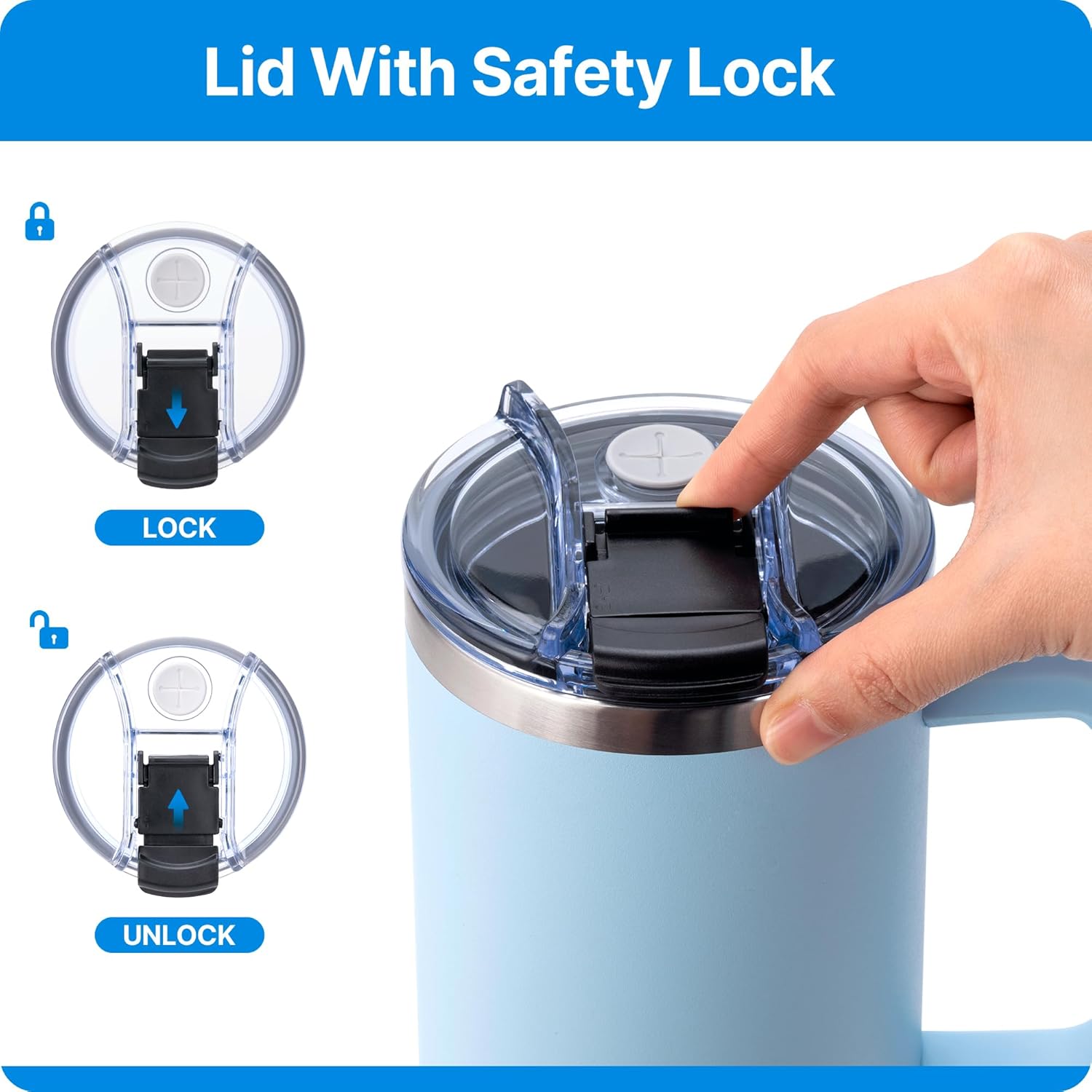 Lid With Safety Lock

LOCK

UNLOCK