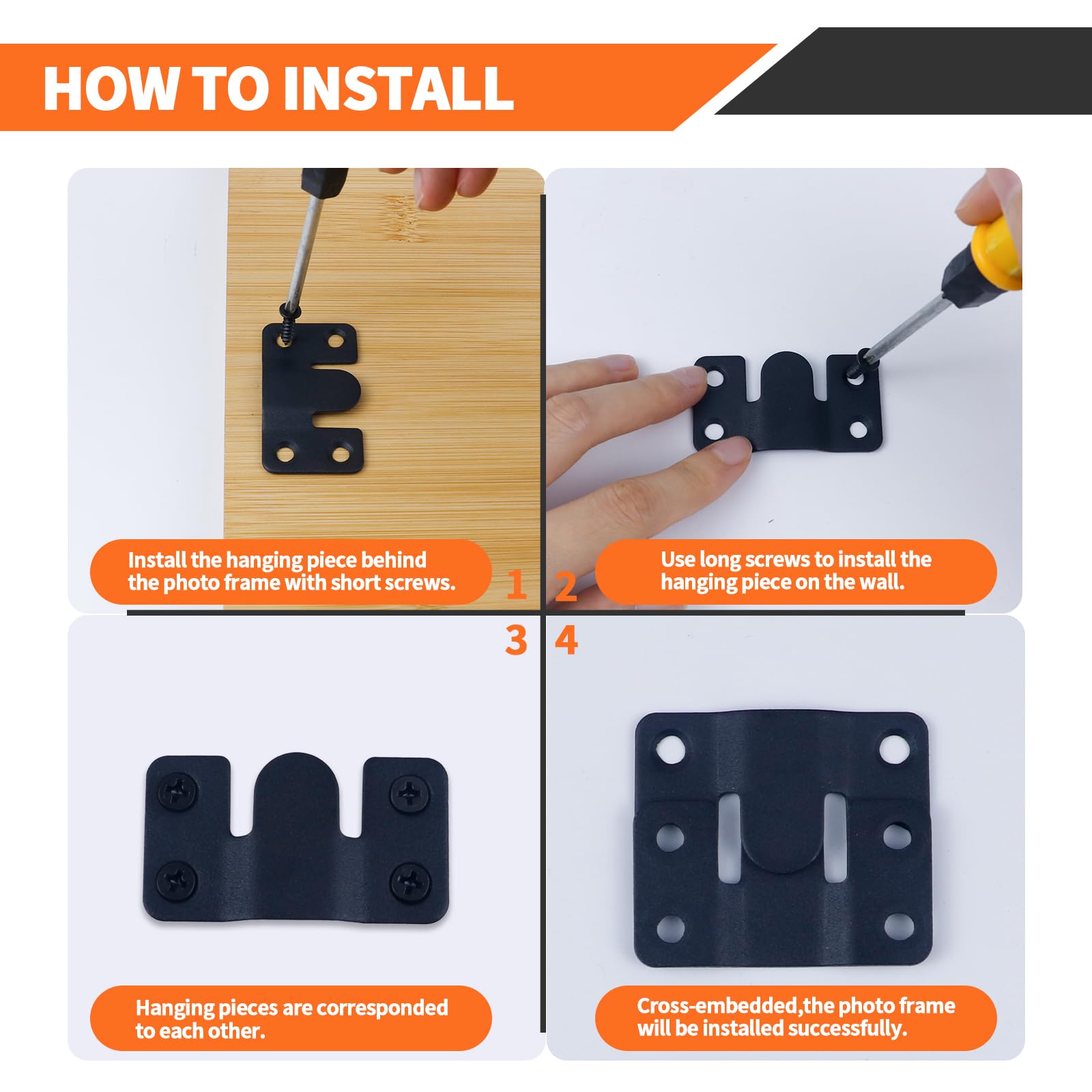 HOW TO INSTALL

Install the hanging piece behind the photo frame with short screws.

1

2

Use long screws to install the hanging piece on the wall.

3

4

Hanging pieces are corresponded to each other.

Cross-embedded,the photo frame will be installed successfully.