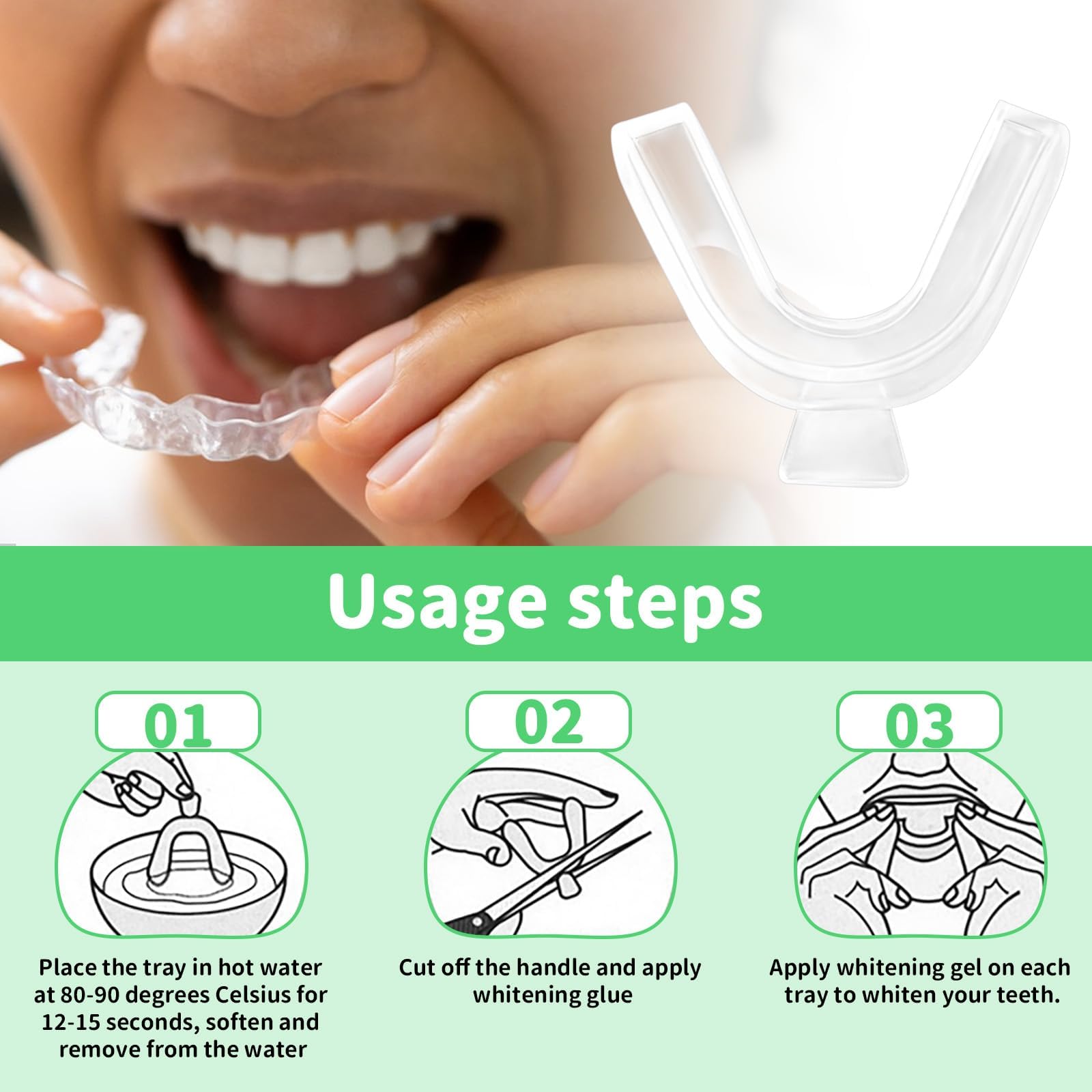 Usage steps

01

Place the tray in hot water at 80-90 degrees Celsius for 12-15 seconds, soften and remove from the water

02

Cut off the handle and apply whitening glue

03

Apply whitening gel on each tray to whiten your teeth.