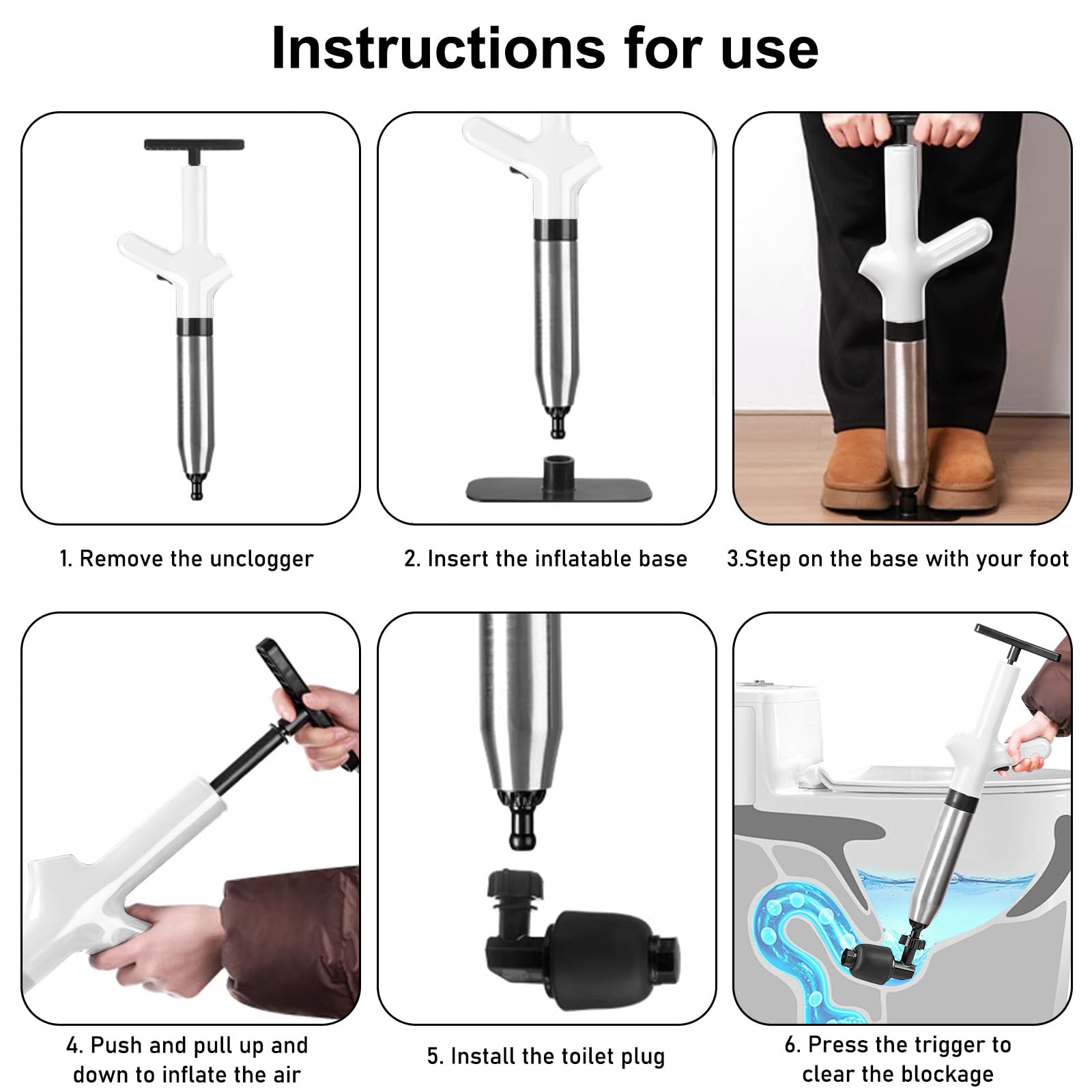 Instructions for use

1. Remove the unclogger

2. Insert the inflatable base

3.Step on the base with your foot

4. Push and pull up and down to inflate the air

5. Install the toilet plug

6. Press the trigger to clear the blockage