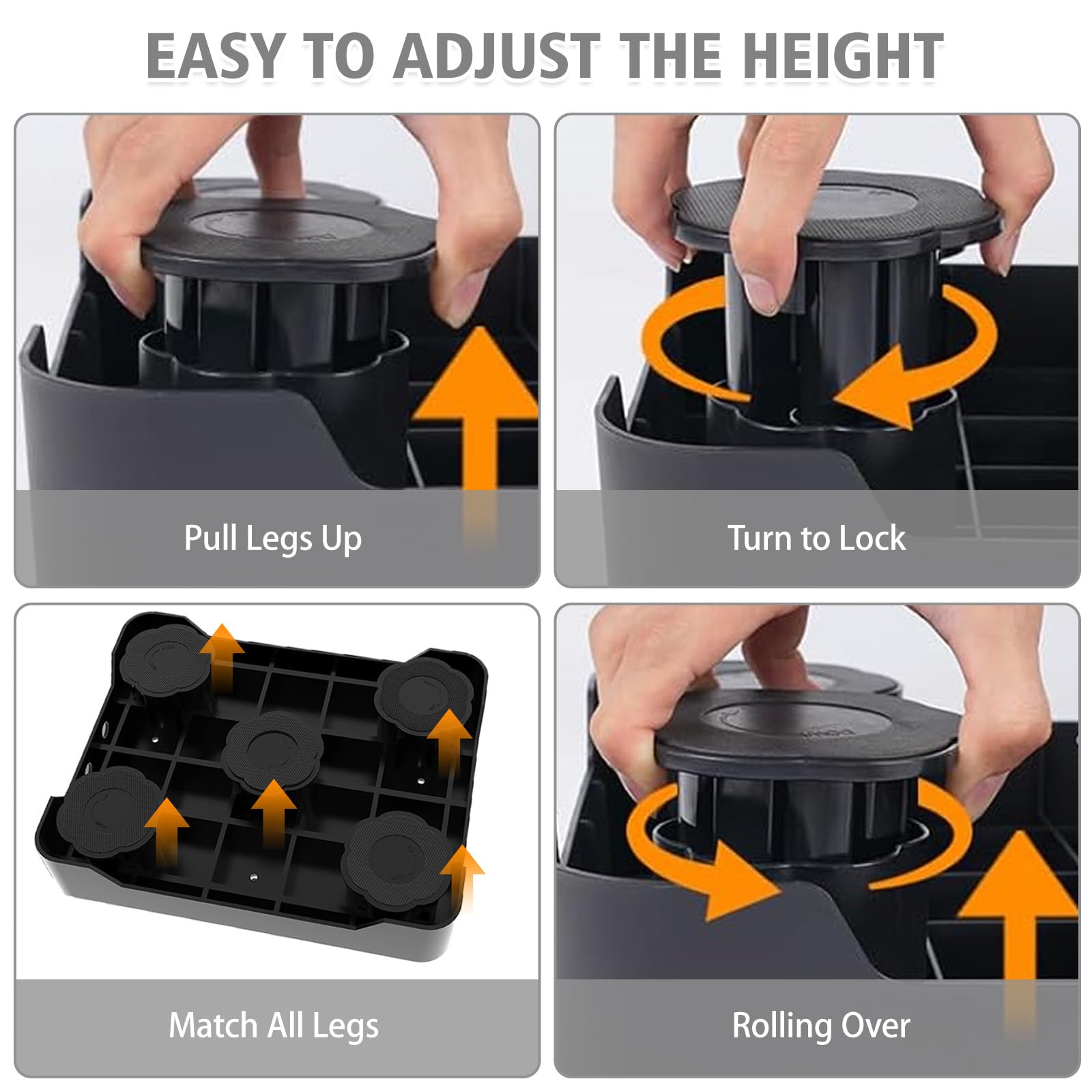 EASY TO ADJUST THE HEIGHT

Pull Legs Up

Turn to Lock

Match All Legs

Rolling Over